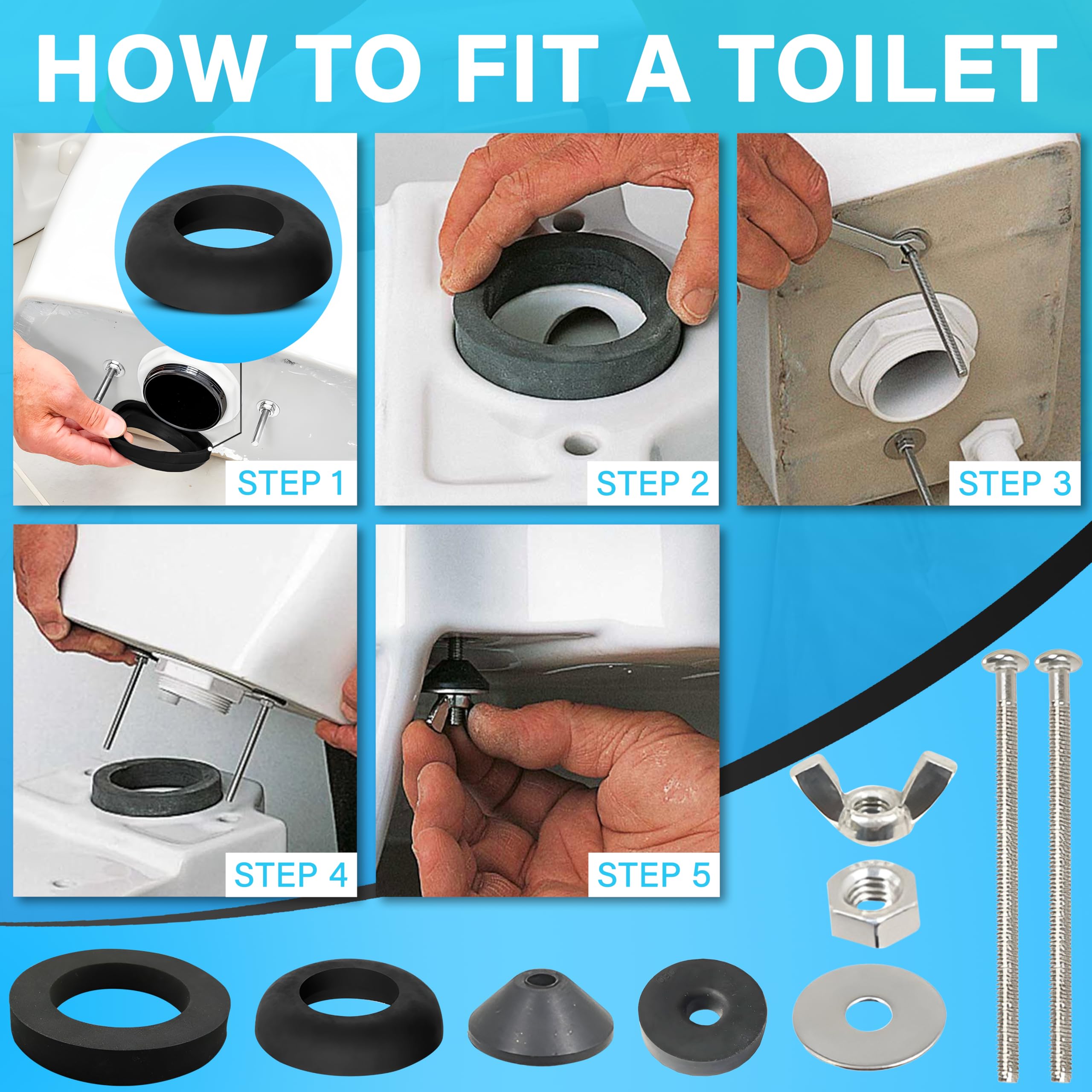 HOW TO FIT A TOILET

STEP 1

STEP 2

STEP 3

STEP 4

STEP 5