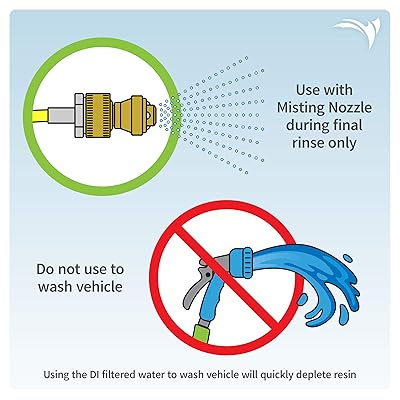 Use with Misting Nozzle during final rinse only

Do not use to wash vehicle

Using the DI filtered water to wash vehicle will quickly deplete resin