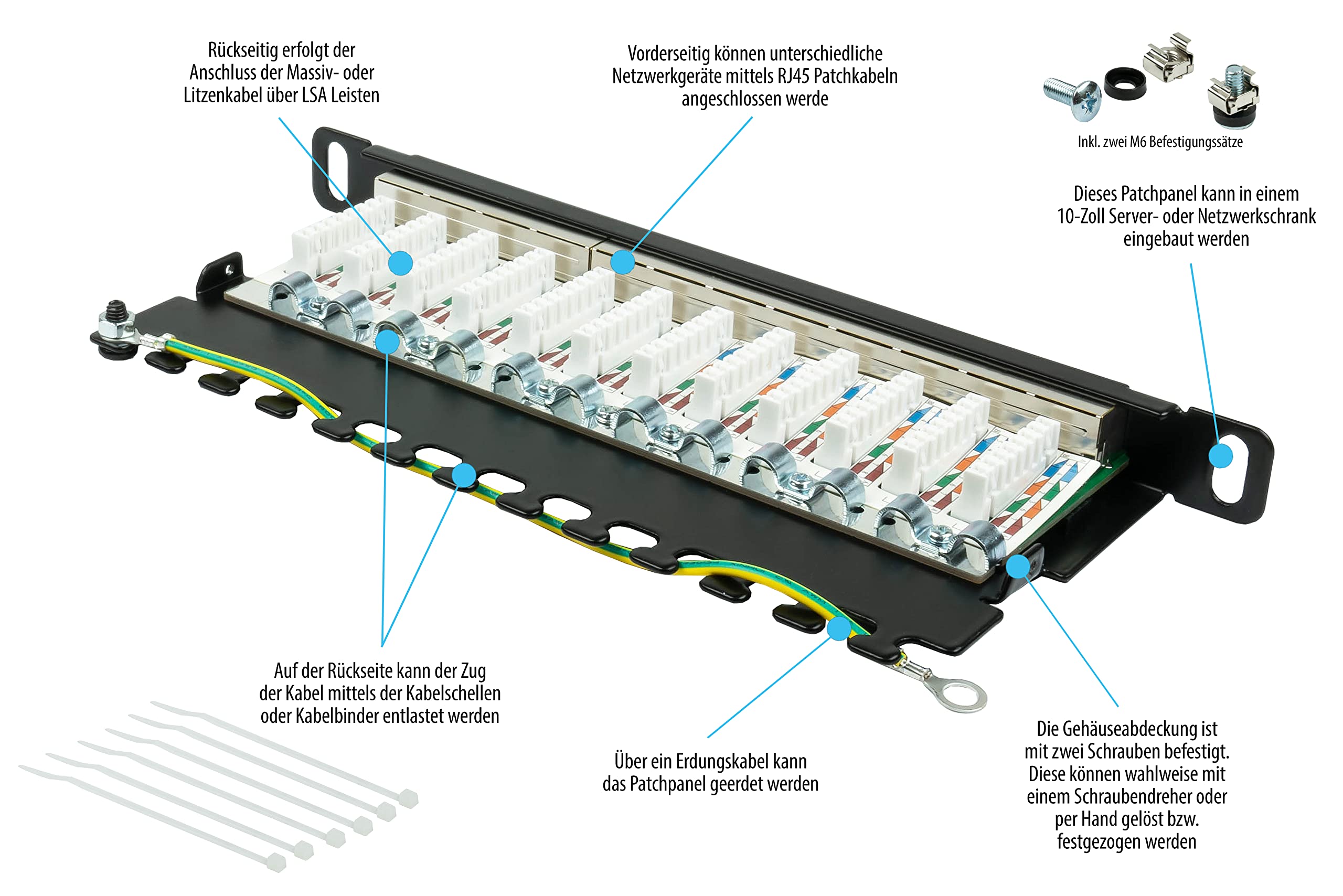 Rückseitig erfolgt der Anschluss der Massiv- oder Litzenkabel über LSA Leisten

Vorderseitig können unterschiedliche Netzwerkgeräte mittels RJ45 Patchkabeln angeschlossen werde

Inkl. zwei M6 Befestigungssätze

Dieses Patchpanel kann in einem 10-Zoll Server- oder Netzwerkschrank eingebaut werden

Auf der Rückseite kann der Zug der Kabel mittels der Kabelschellen oder Kabelbinder entlastet werden

Über ein Erdungskabel kann das Patchpanel geerdet werden

Die Gehäuseabdeckung ist mit zwei Schrauben befestigt. Diese können wahlweise mit einem Schraubendreher oder per Hand gelöst bzw. festgezogen werden