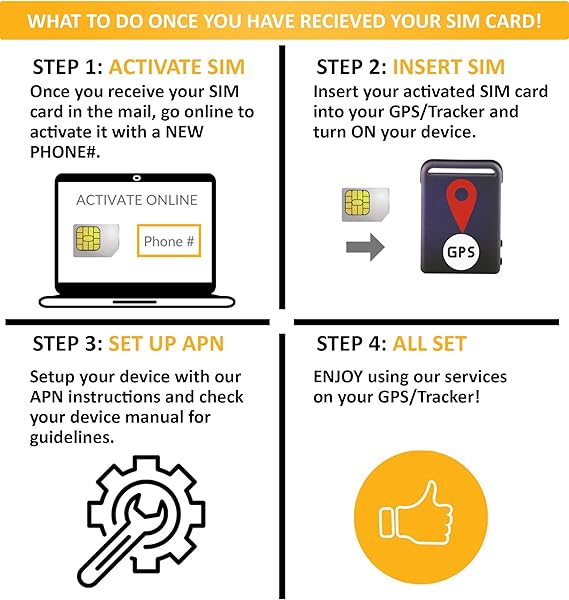 WHAT TO DO ONCE YOU HAVE RECIEVED YOUR SIM CARD!

STEP 1: ACTIVATE SIM
Once you receive your SIM card in the mail, go online to activate it with a NEW PHONE#.

ACTIVATE ONLINE

Phone #

STEP 2: INSERT SIM
Insert your activated SIM card into your GPS/Tracker and turn ON your device.

GPS

STEP 3: SET UP APN
Setup your device with our APN instructions and check your device manual for guidelines.

STEP 4: ALL SET
ENJOY using our services on your GPS/Tracker!