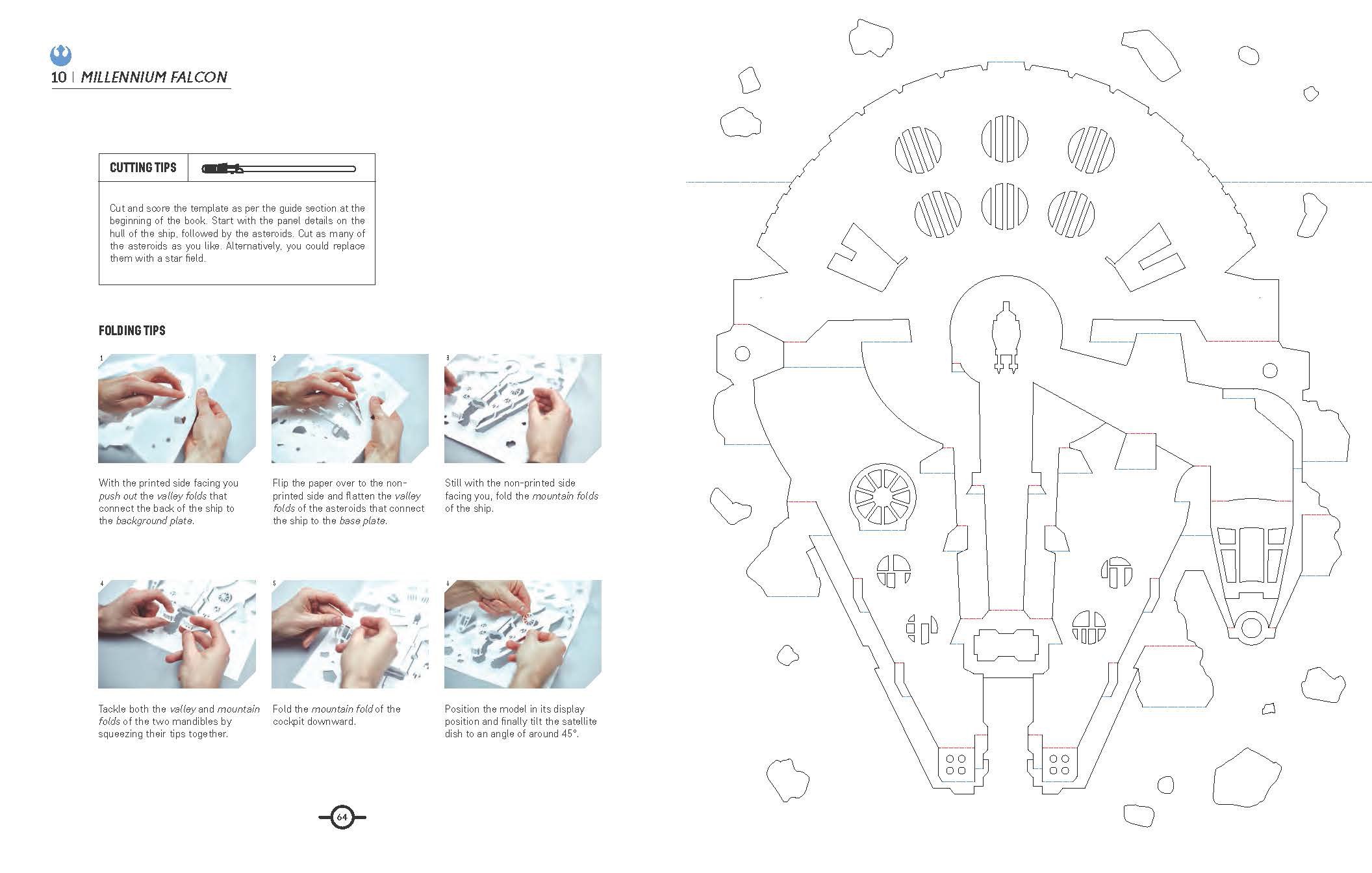 10 | MILLENNIUM FALCON

CUTTING TIPS

Cut and score the template as per the guide section at the beginning of the book. Start with the panel details on the hull of the ship, followed by the asteroids. Cut as many of the asteroids as you like. Alternatively, you could replace them with a star field.

FOLDING TIPS

1

With the printed side facing you push out the valley folds that connect the back of the ship to the background plate.

2

Flip the paper over to the non-printed side and flatten the valley folds of the asteroids that connect the ship to the base plate.

3

Still with the non-printed side facing you, fold the mountain folds of the ship.

4

Tackle both the valley and mountain folds of the two mandibles by squeezing their tips together.

5

Fold the mountain fold of the cockpit downward.

6

Position the model in its display position and finally tilt the satellite dish to an angle of around 45°.

64