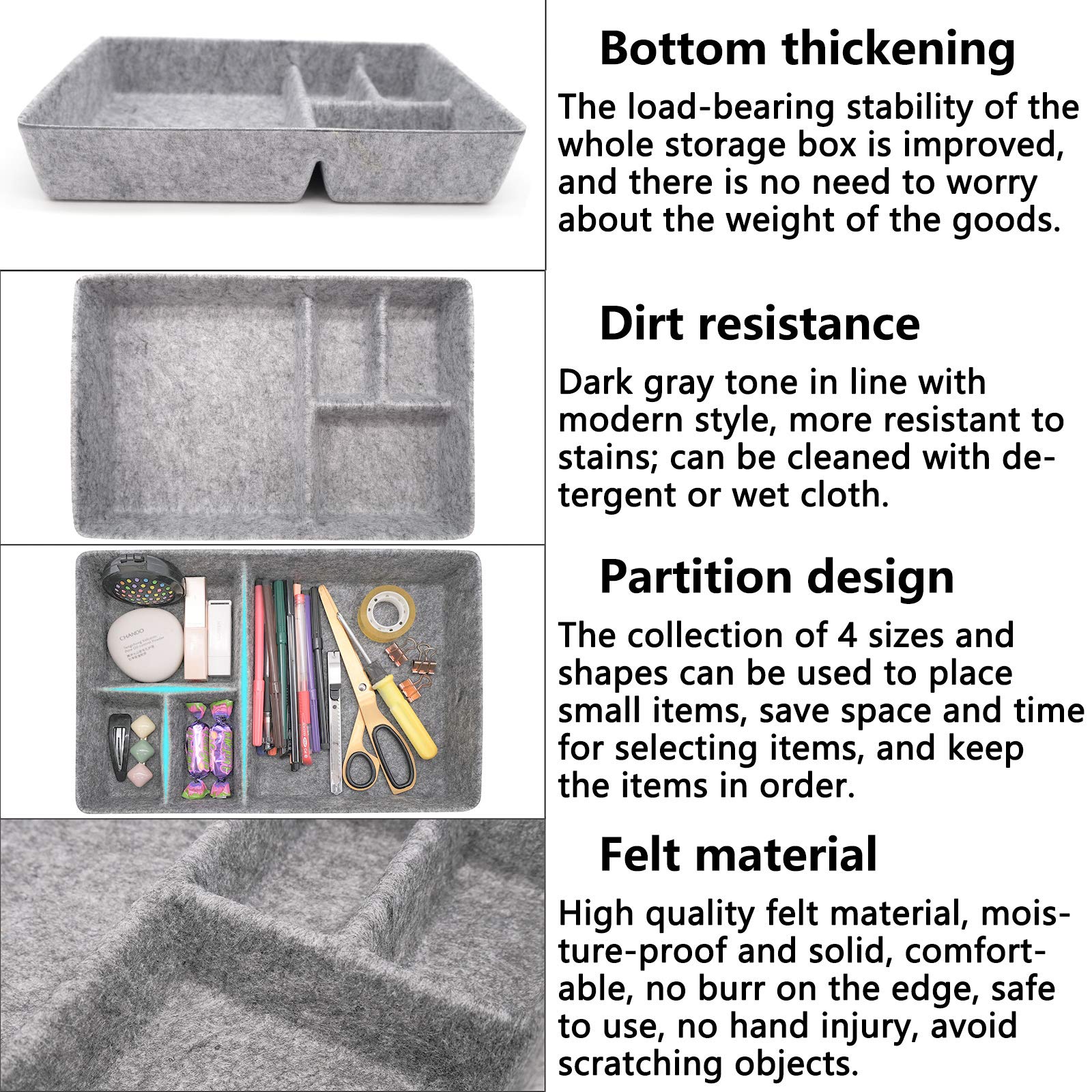 Bottom thickening

The load-bearing stability of the whole storage box is improved, and there is no need to worry about the weight of the goods.

Dirt resistance

Dark gray tone in line with modern style, more resistant to stains; can be cleaned with detergent or wet cloth.

CHANDO

Partition design

The collection of 4 sizes and shapes can be used to place small items, save space and time for selecting items, and keep the items in order.

Felt material

High quality felt material, moisture-proof and solid, comfortable, no burr on the edge, safe to use, no hand injury, avoid scratching objects.