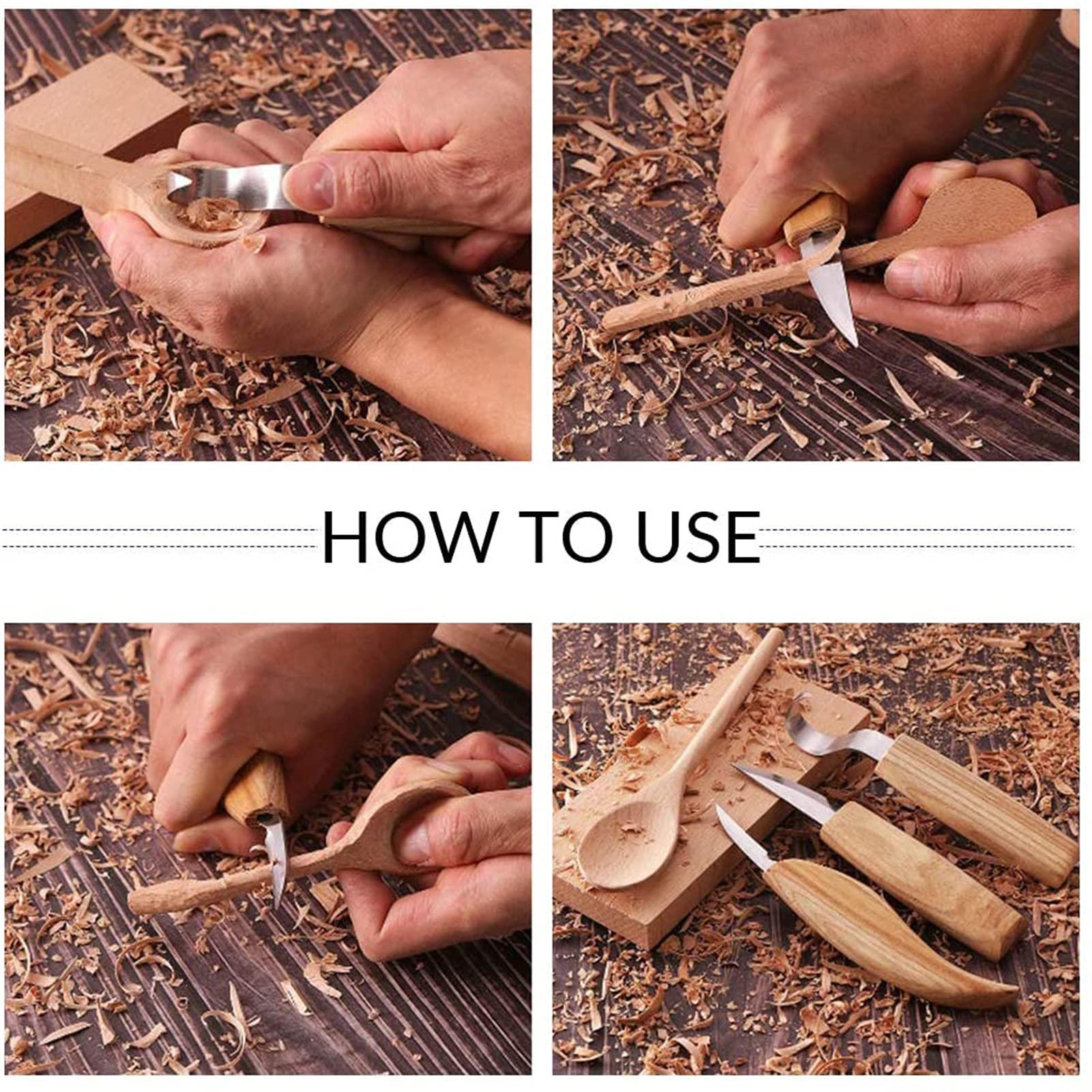 HOW TO USE