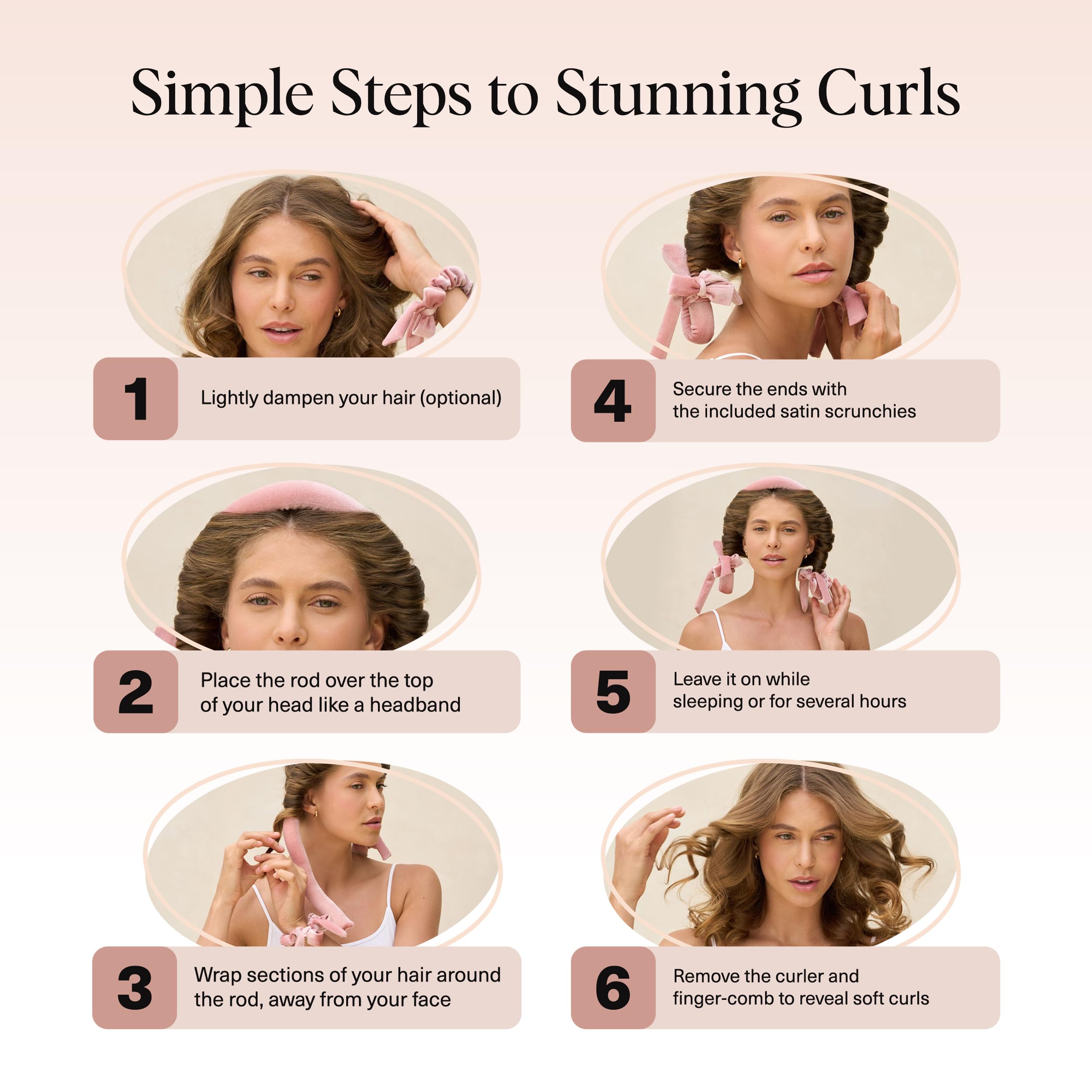 Simple Steps to Stunning Curls

1
Lightly dampen your hair (optional)

2
Place the rod over the top of your head like a headband

3
Wrap sections of your hair around the rod, away from your face

4
Secure the ends with the included satin scrunchies

5
Leave it on while sleeping or for several hours

6
Remove the curler and finger-comb to reveal soft curls