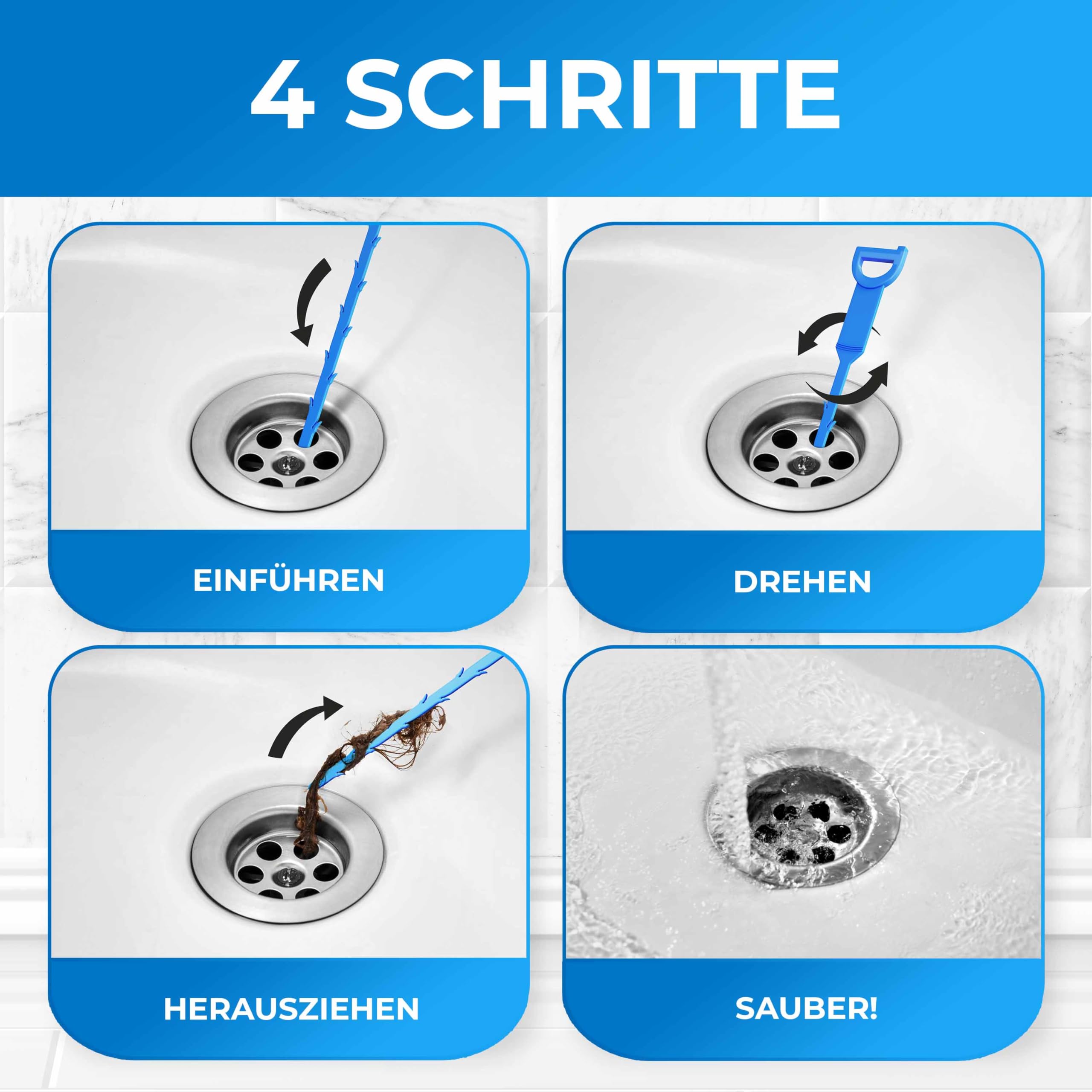 4 SCHRITTE

EINFÜHREN

DREHEN

HERAUSZIEHEN

SAUBER!