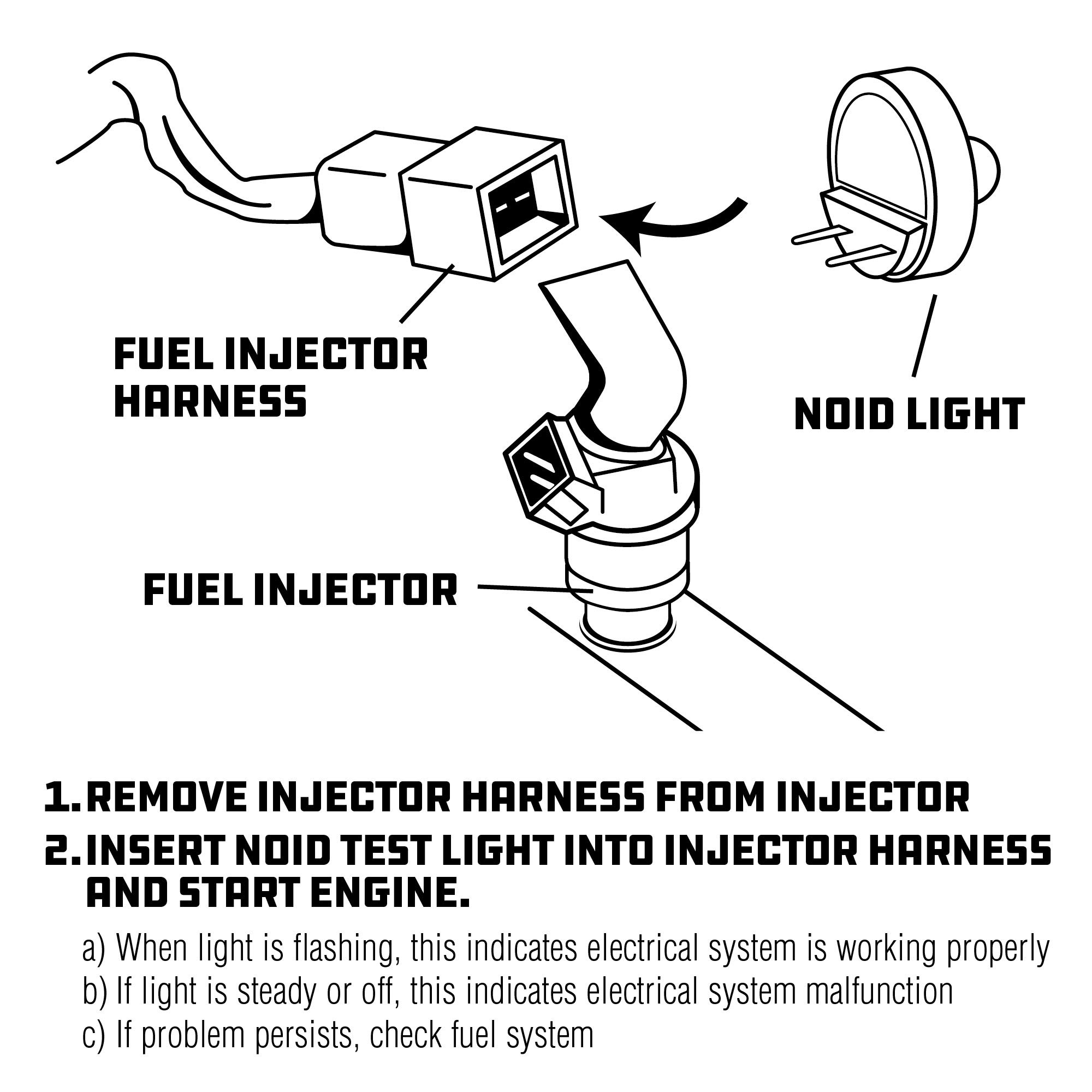 FUEL INJECTOR HARNESS

NOID LIGHT

FUEL INJECTOR

1. REMOVE INJECTOR HARNESS FROM INJECTOR

2. INSERT NOID TEST LIGHT INTO INJECTOR HARNESS AND START ENGINE.

a) When light is flashing, this indicates electrical system is working properly

b) If light is steady or off, this indicates electrical system malfunction

c) If problem persists, check fuel system