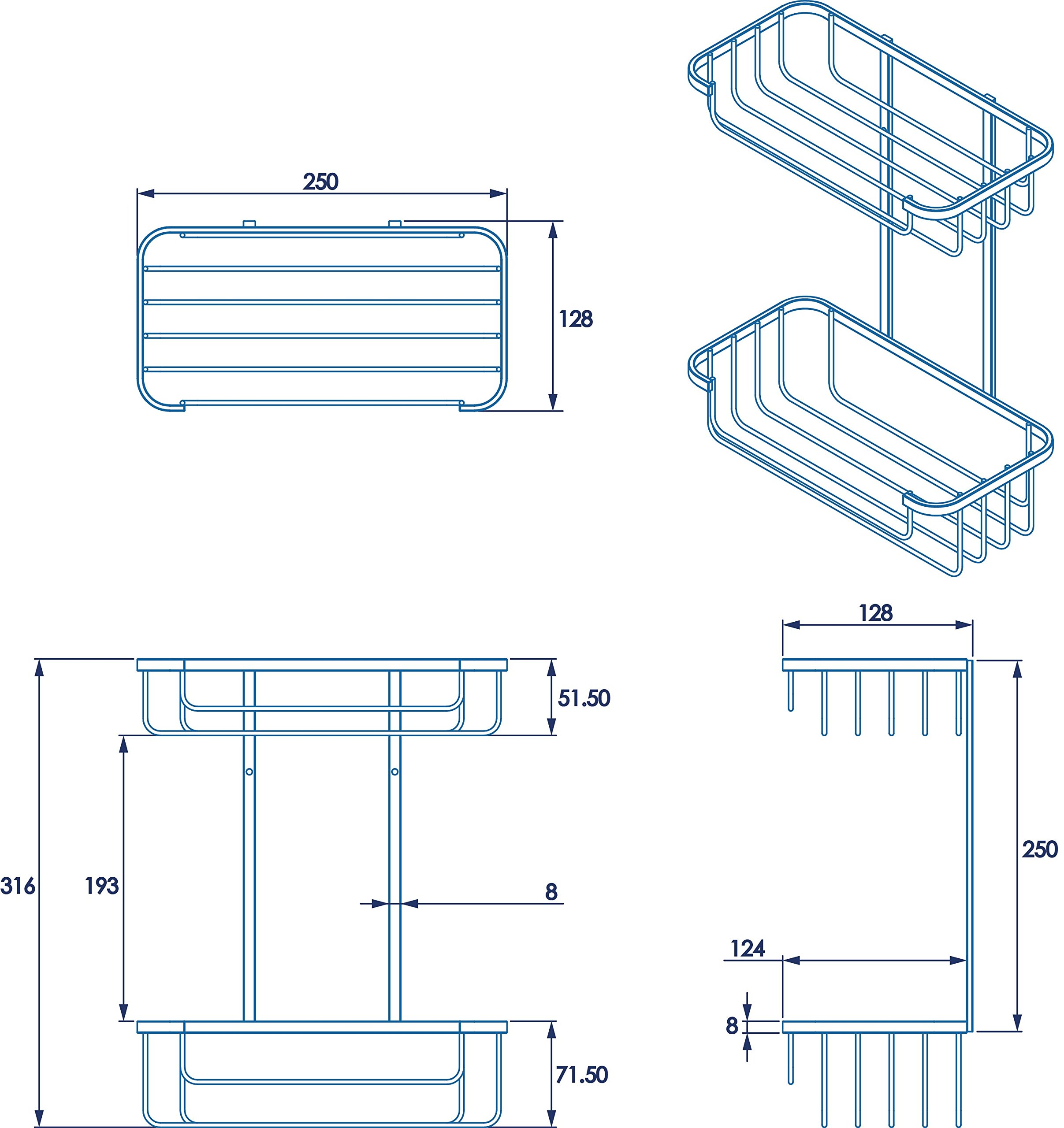 250

128

128

51.50

316

193

8

250

124

8

71.50