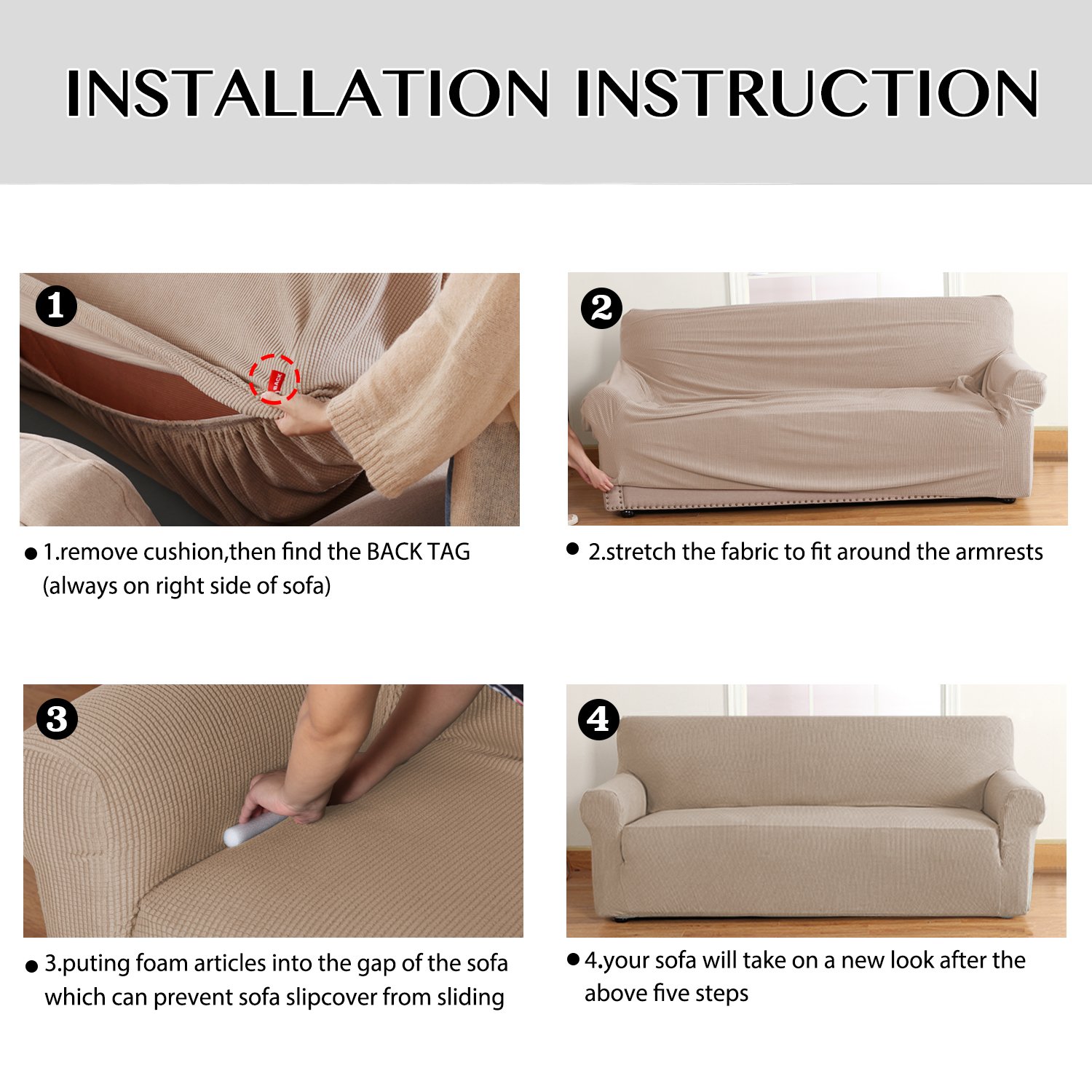 INSTALLATION INSTRUCTION

1

BACK

● 1.remove cushion,then find the BACK TAG (always on right side of sofa)

2

● 2.stretch the fabric to fit around the armrests

3

● 3.puting foam articles into the gap of the sofa which can prevent sofa slipcover from sliding

4

● 4.your sofa will take on a new look after the above five steps