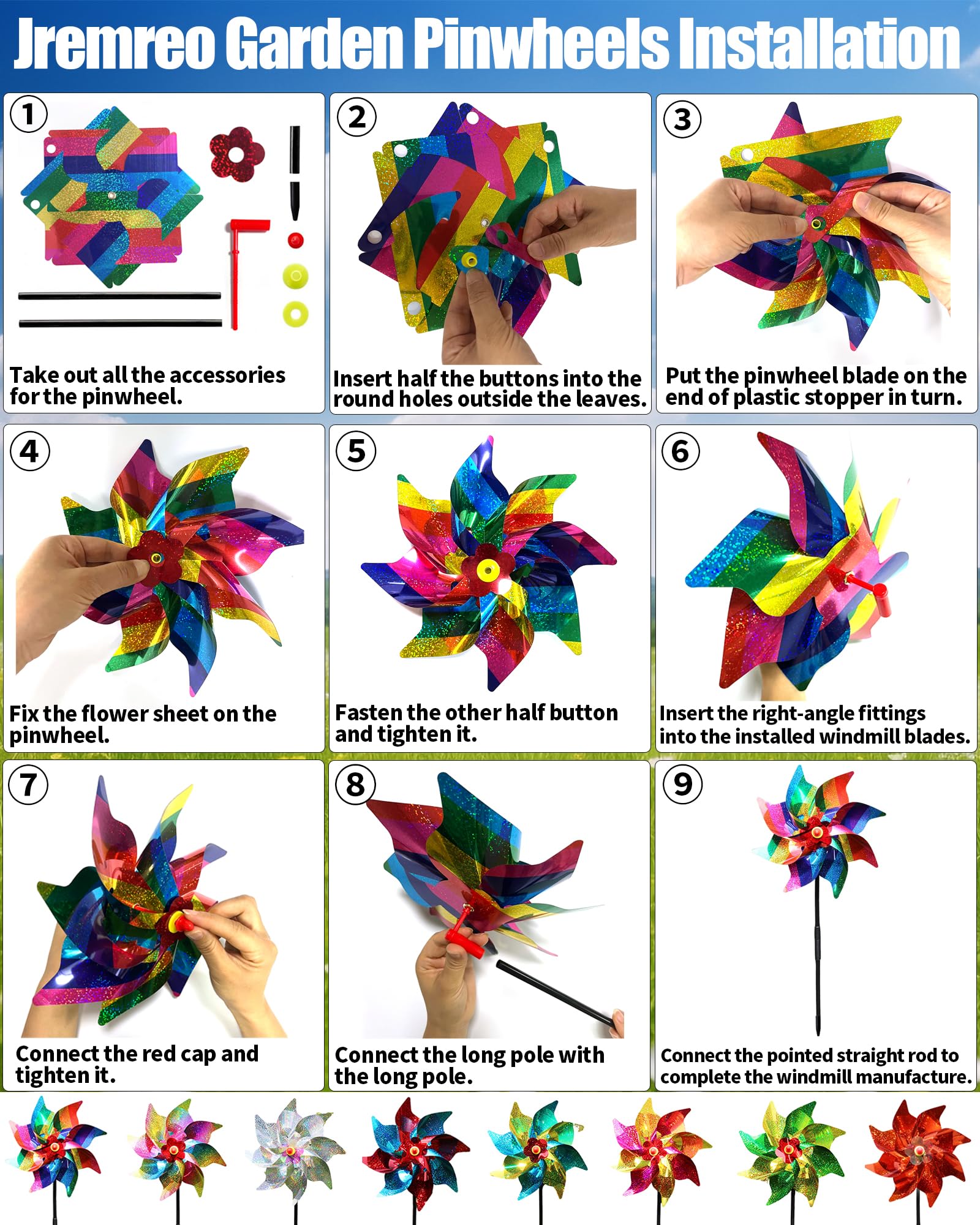 Jremreo Garden Pinwheels Installation

①
Take out all the accessories for the pinwheel.

②
Insert half the buttons into the round holes outside the leaves.

③
Put the pinwheel blade on the end of plastic stopper in turn.

④
Fix the flower sheet on the pinwheel.

⑤
Fasten the other half button and tighten it.

⑥
Insert the right-angle fittings into the installed windmill blades.

⑦
Connect the red cap and tighten it.

⑧
Connect the long pole with the long pole.

⑨
Connect the pointed straight rod to complete the windmill manufacture.