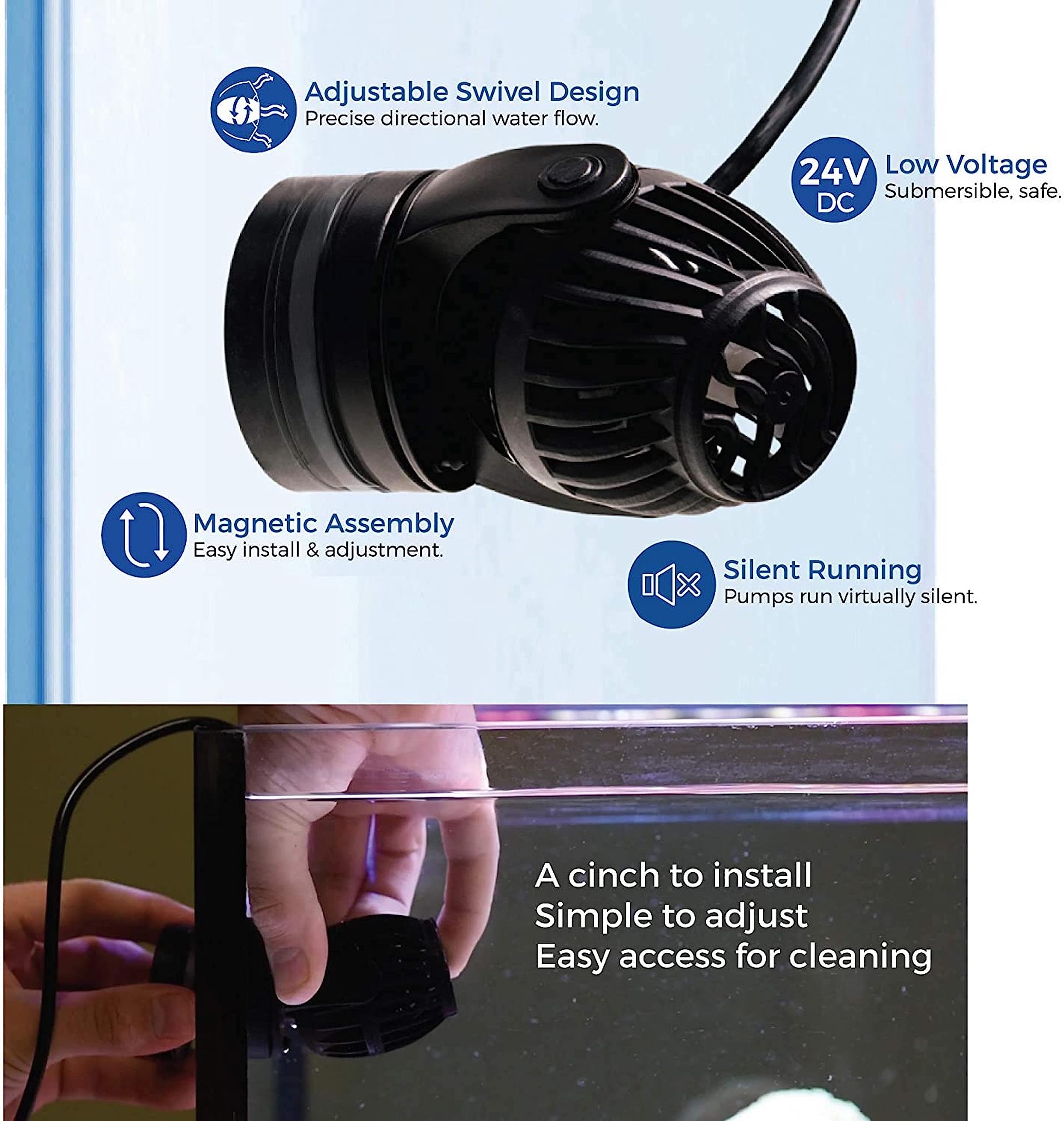 Adjustable Swivel Design
Precise directional water flow.

24V DC
Low Voltage
Submersible, safe.

Magnetic Assembly
Easy install & adjustment.

Silent Running
Pumps run virtually silent.

A cinch to install
Simple to adjust
Easy access for cleaning