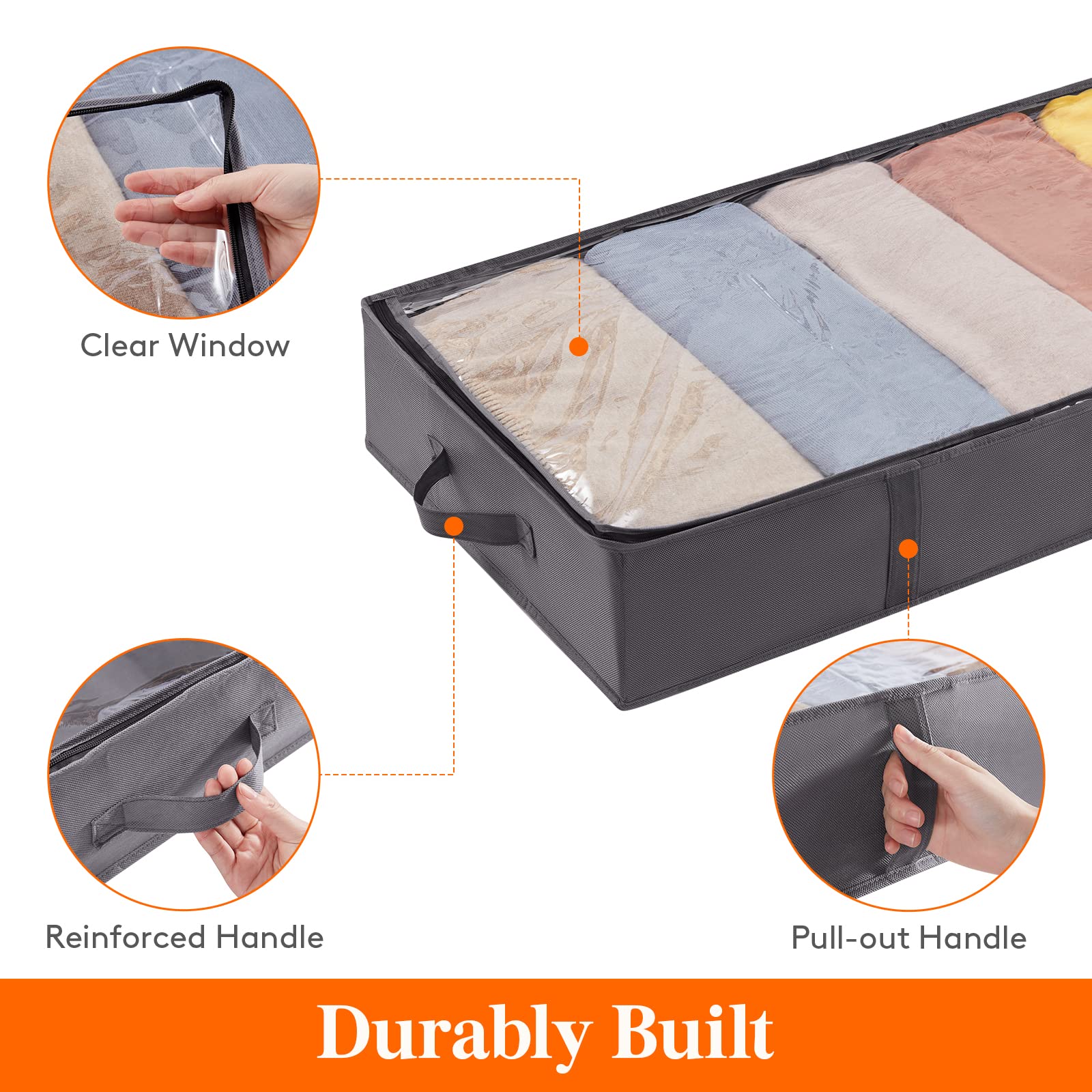 Clear Window

Reinforced Handle

Pull-out Handle

Durably Built