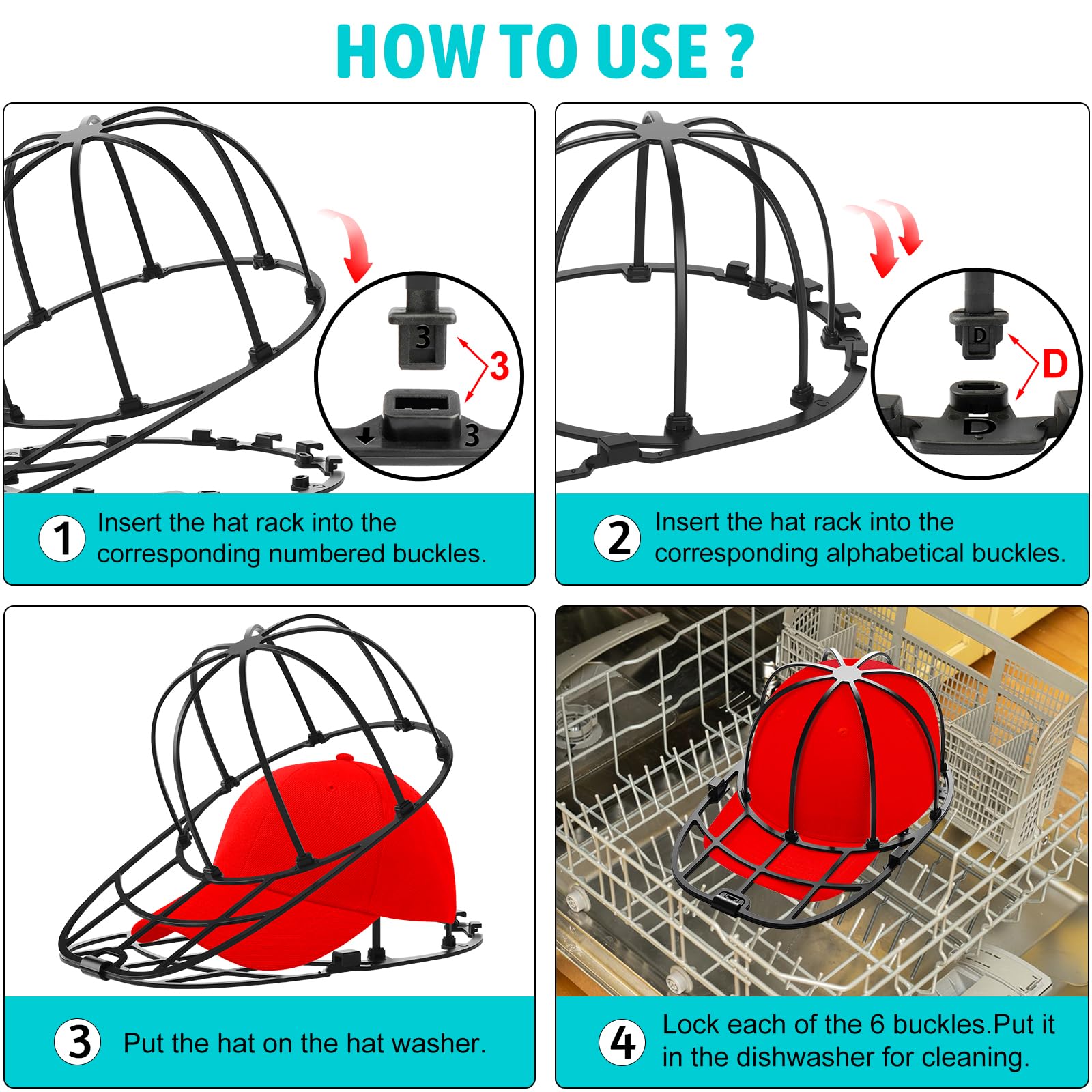 HOW TO USE ?

3

3

3

1 Insert the hat rack into the corresponding numbered buckles.

D

D

D

2 Insert the hat rack into the corresponding alphabetical buckles.

3 Put the hat on the hat washer.

4 Lock each of the 6 buckles.Put it in the dishwasher for cleaning.