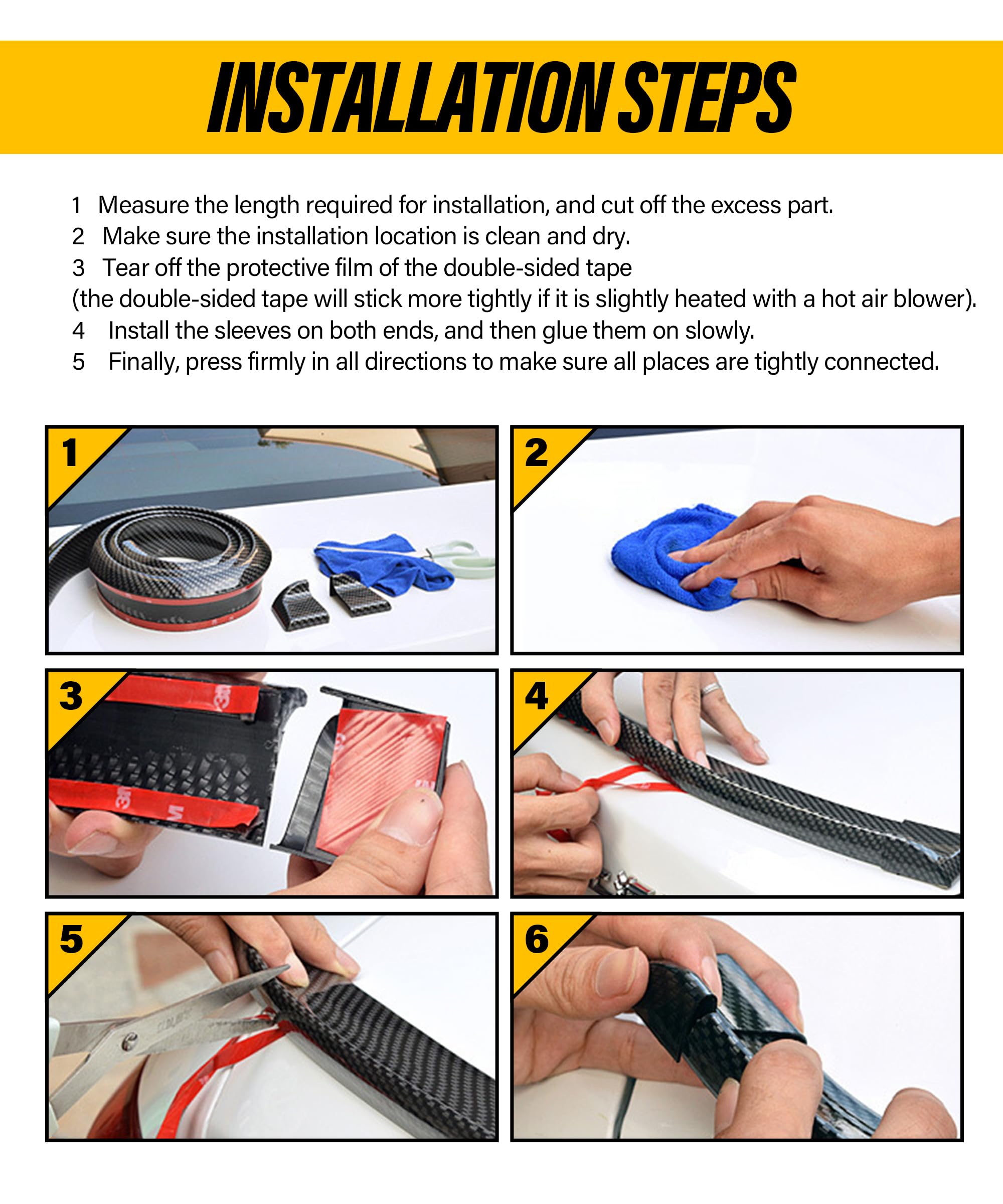 INSTALLATION STEPS

1 Measure the length required for installation, and cut off the excess part.
2 Make sure the installation location is clean and dry.
3 Tear off the protective film of the double-sided tape
(the double-sided tape will stick more tightly if it is slightly heated with a hot air blower).
4 Install the sleeves on both ends, and then glue them on slowly.
5 Finally, press firmly in all directions to make sure all places are tightly connected.

1

2

3

4

5

6