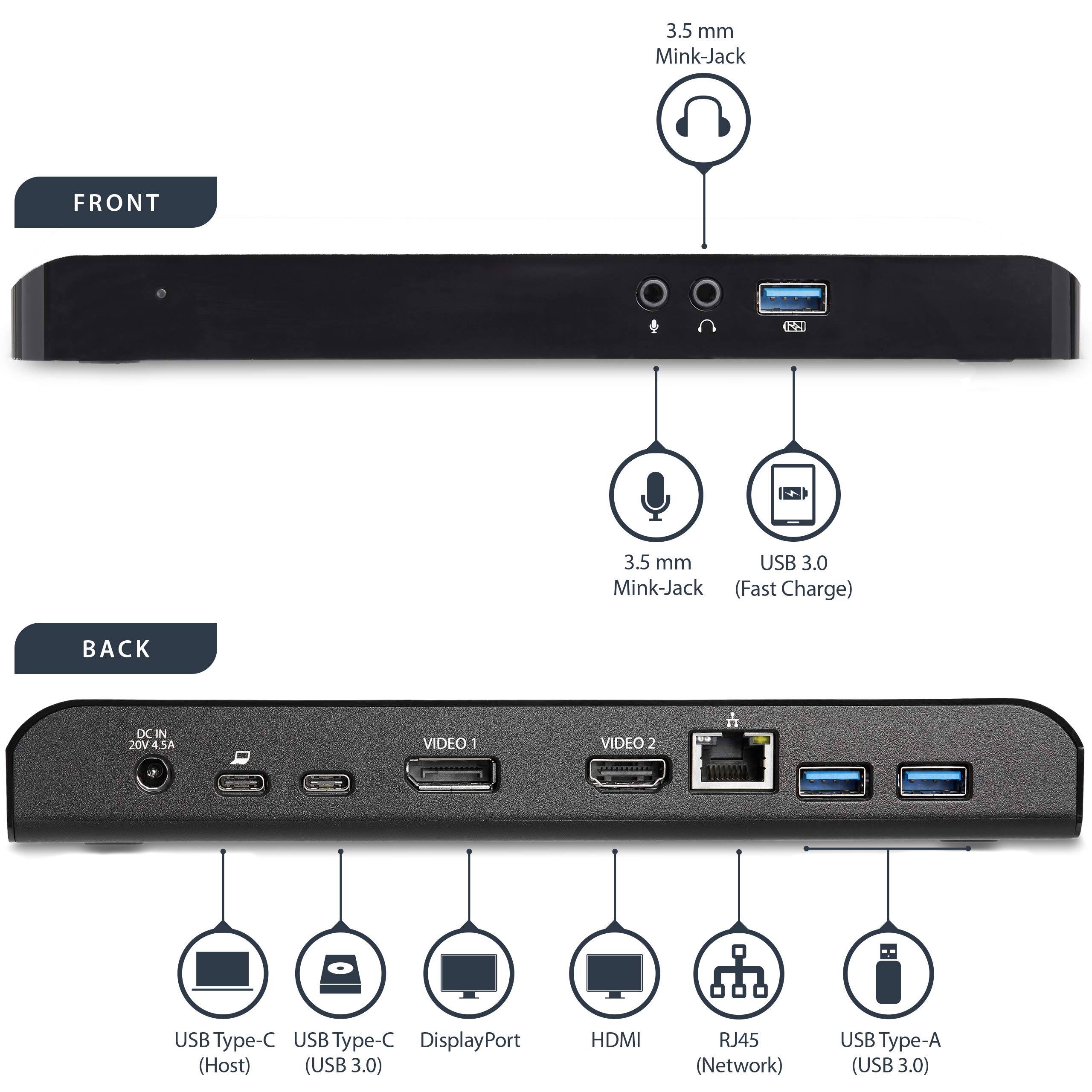 3.5 mm
Mink-Jack

FRONT

3.5 mm
Mink-Jack

USB 3.0
(Fast Charge)

BACK

DC IN
20V 4.5A

VIDEO 1

VIDEO 2

USB Type-C
(Host)

USB Type-C
(USB 3.0)

DisplayPort

HDMI

RJ45
(Network)

USB Type-A
(USB 3.0)