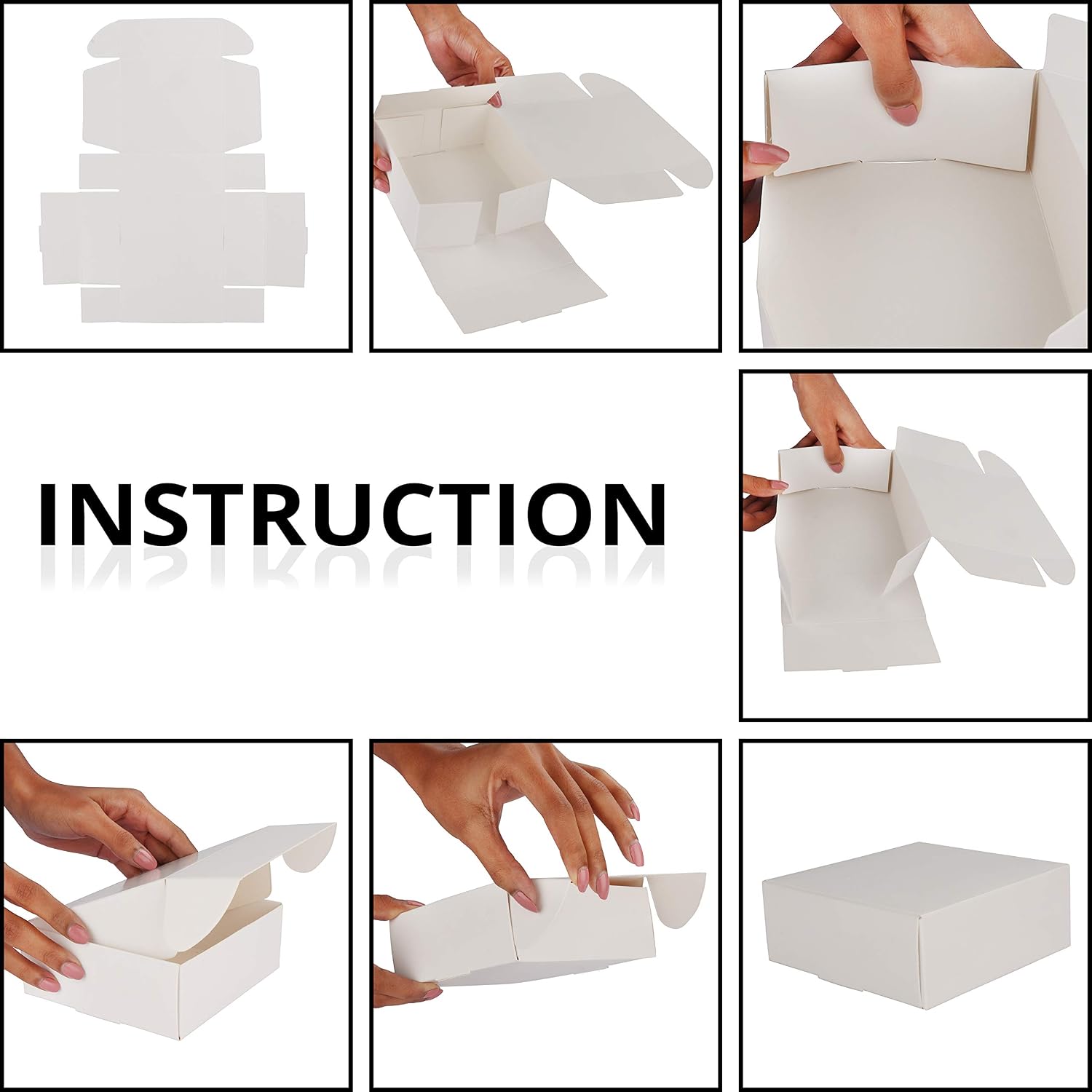 INSTRUCTION