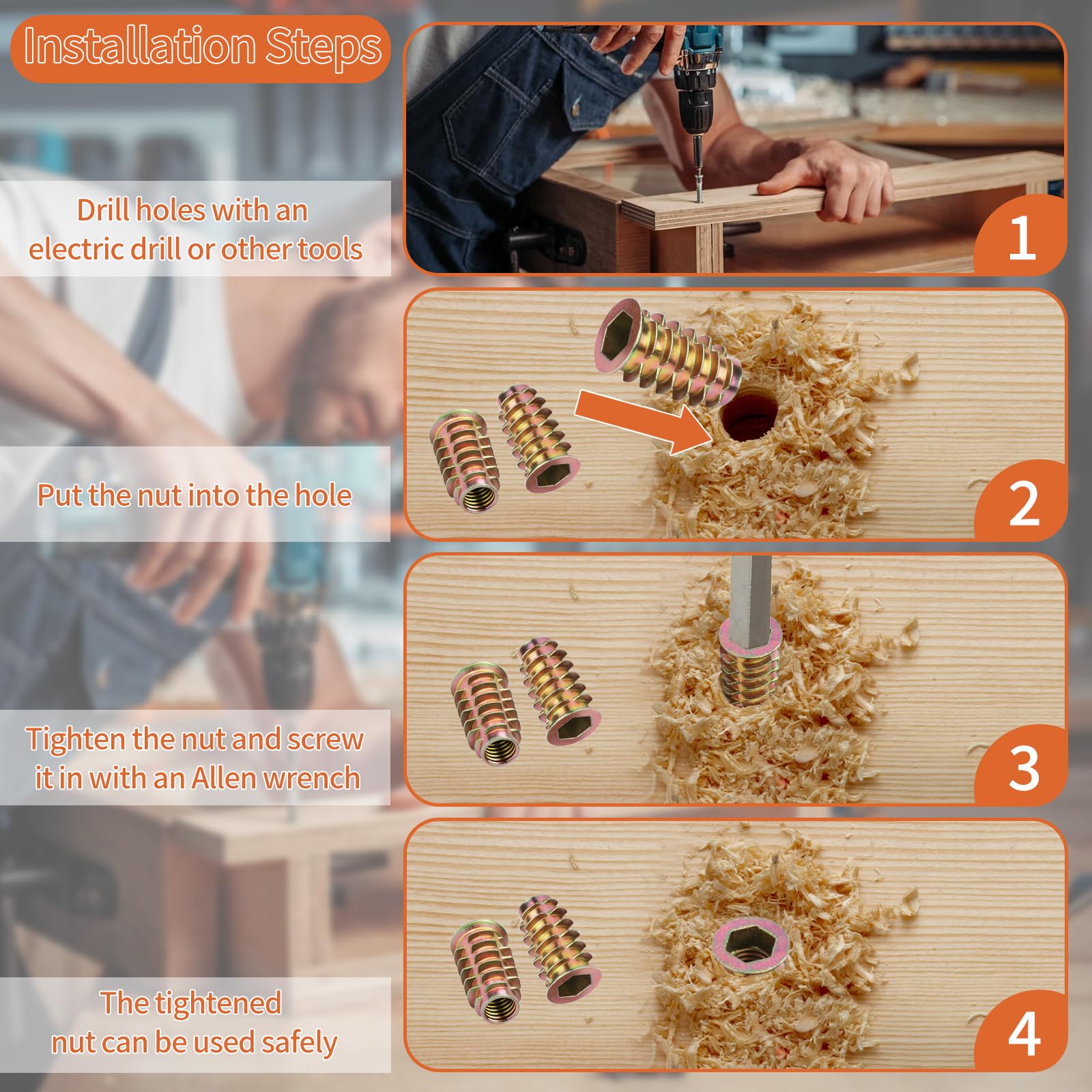 Installation Steps

Drill holes with an electric drill or other tools

1

Put the nut into the hole

2

Tighten the nut and screw it in with an Allen wrench

3

The tightened nut can be used safely

4