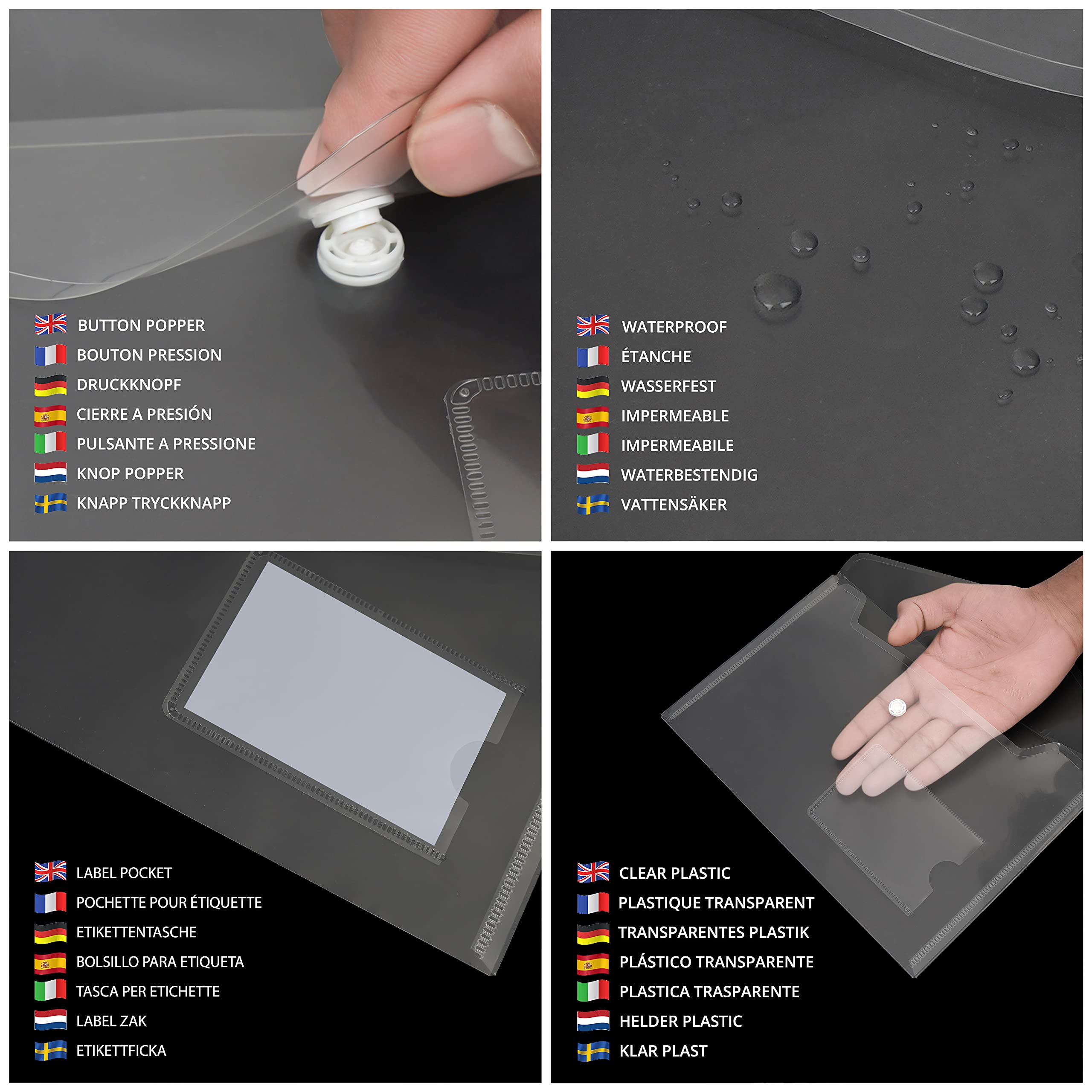 BUTTON POPPER
BOUTON PRESSION
DRUCKKNOPF
CIERRE A PRESIÓN
PULSANTE A PRESSIONE
KNOP POPPER
KNAPP TRYCKKNAPP

WATERPROOF
ÉTANCHE
WASSERFEST
IMPERMEABLE
IMPERMEABILE
WATERBESTENDIG
VATTENSÄKER

LABEL POCKET
POCHETTE POUR ÉTIQUETTE
ETIKETTENTASCHE
BOLSILLO PARA ETIQUETA
TASCA PER ETICHETTE
LABEL ZAK
ETIKETTFICKA

CLEAR PLASTIC
PLASTIQUE TRANSPARENT
TRANSPARENTES PLASTIK
PLÁSTICO TRANSPARENTE
PLASTICA TRASPARENTE
HELDER PLASTIC
KLAR PLAST