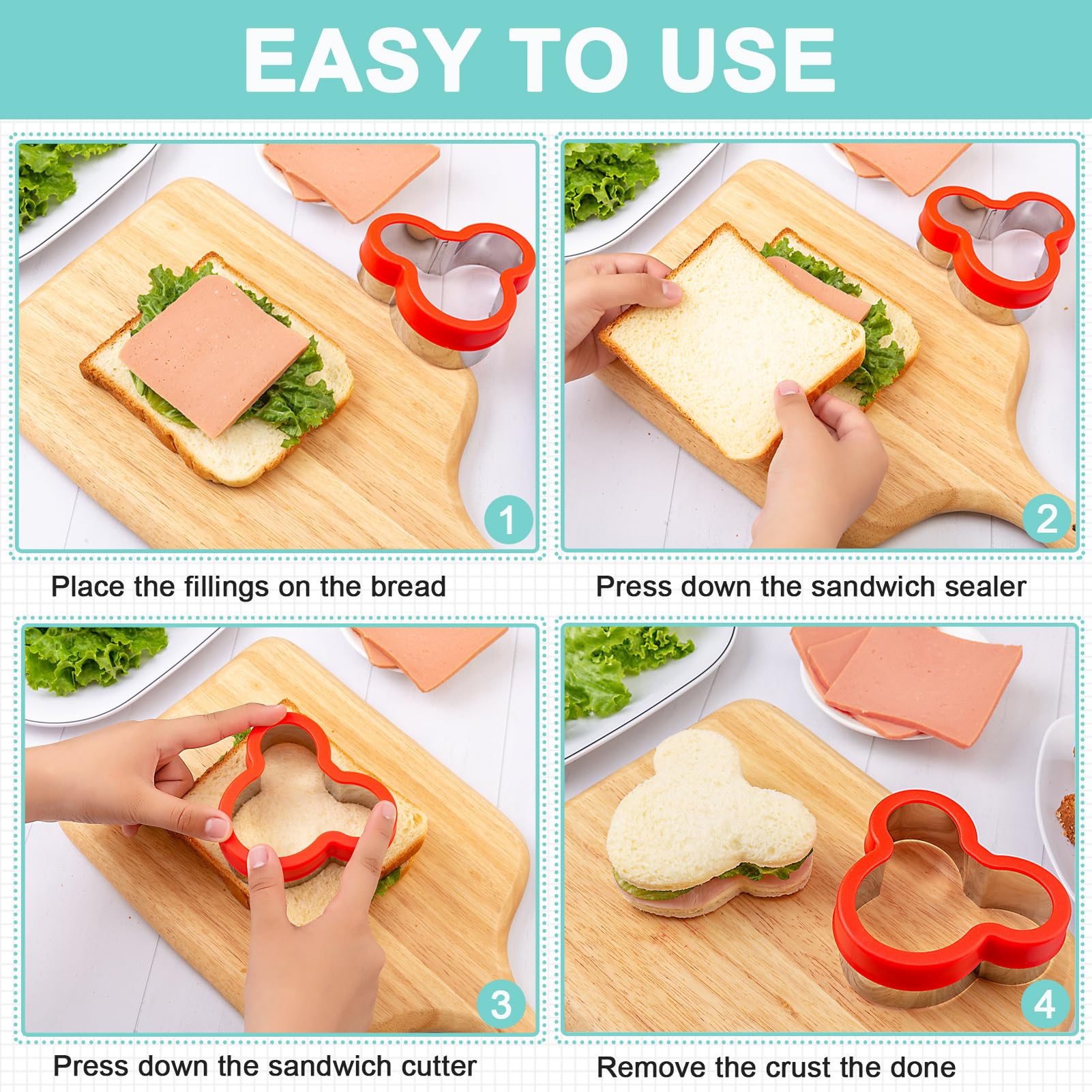 EASY TO USE

1

Place the fillings on the bread

2

Press down the sandwich sealer

3

Press down the sandwich cutter

4

Remove the crust the done