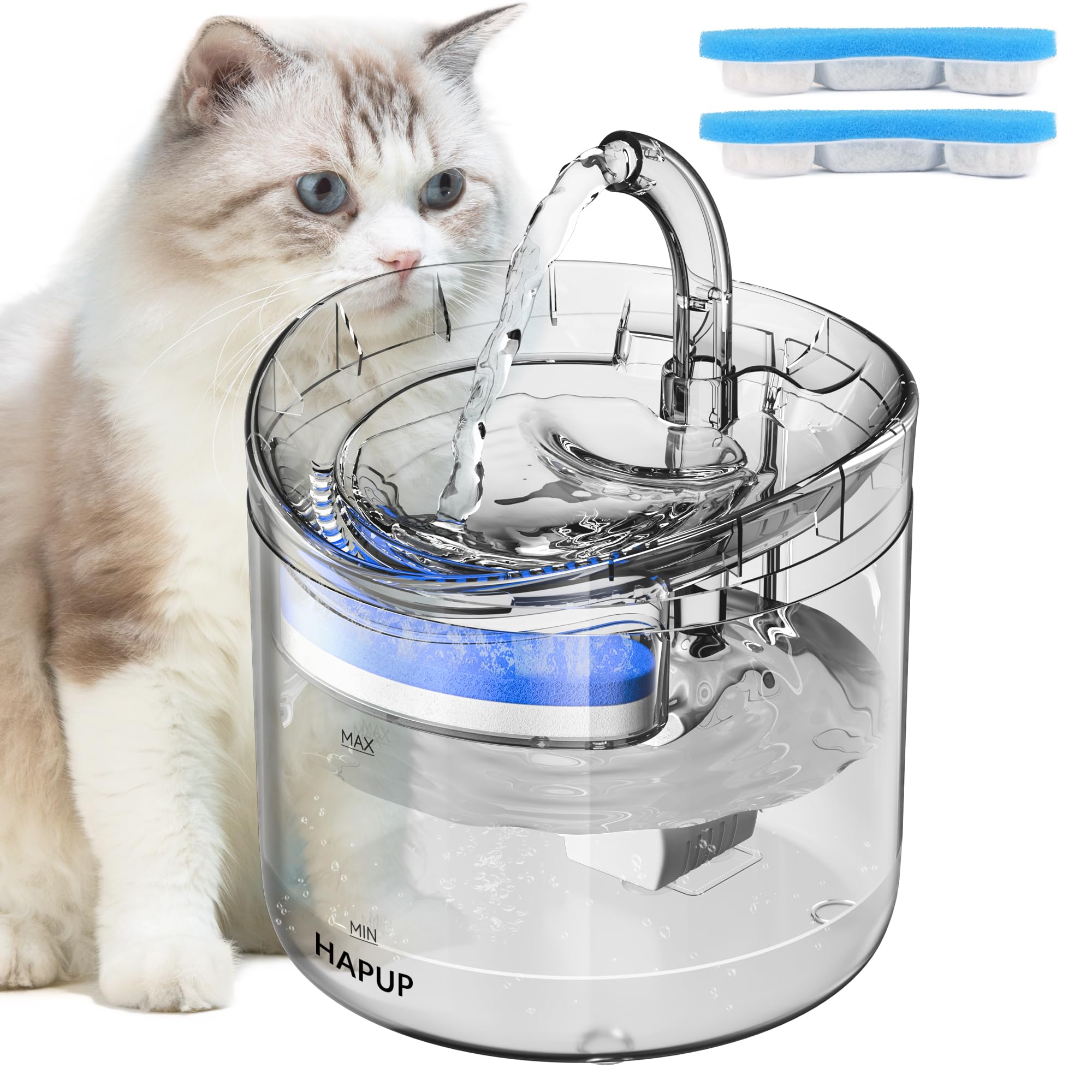 MAX
MIN
HAPUP