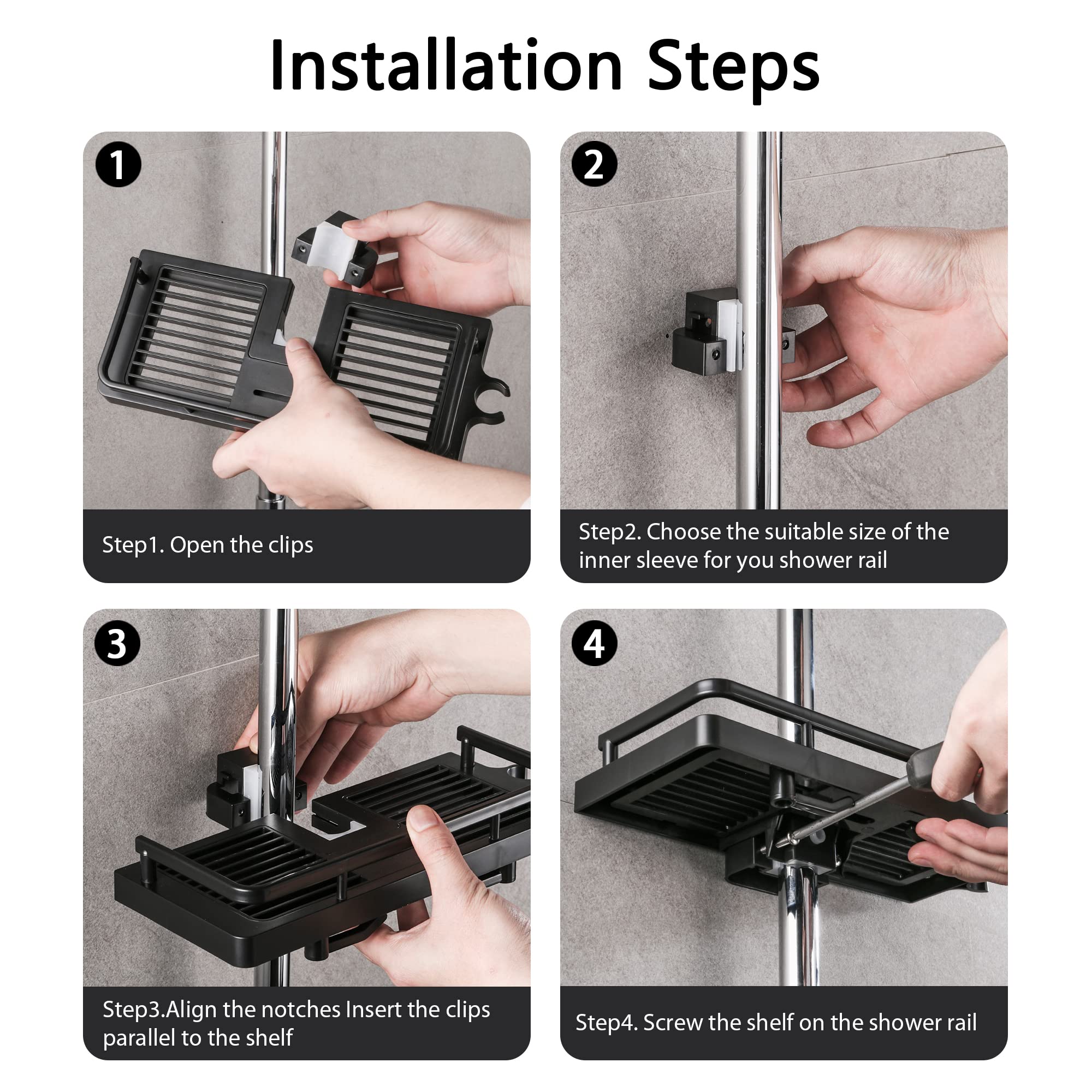 Installation Steps

1

Step1. Open the clips

2

Step2. Choose the suitable size of the inner sleeve for you shower rail

3

Step3.Align the notches Insert the clips parallel to the shelf

4

Step4. Screw the shelf on the shower rail