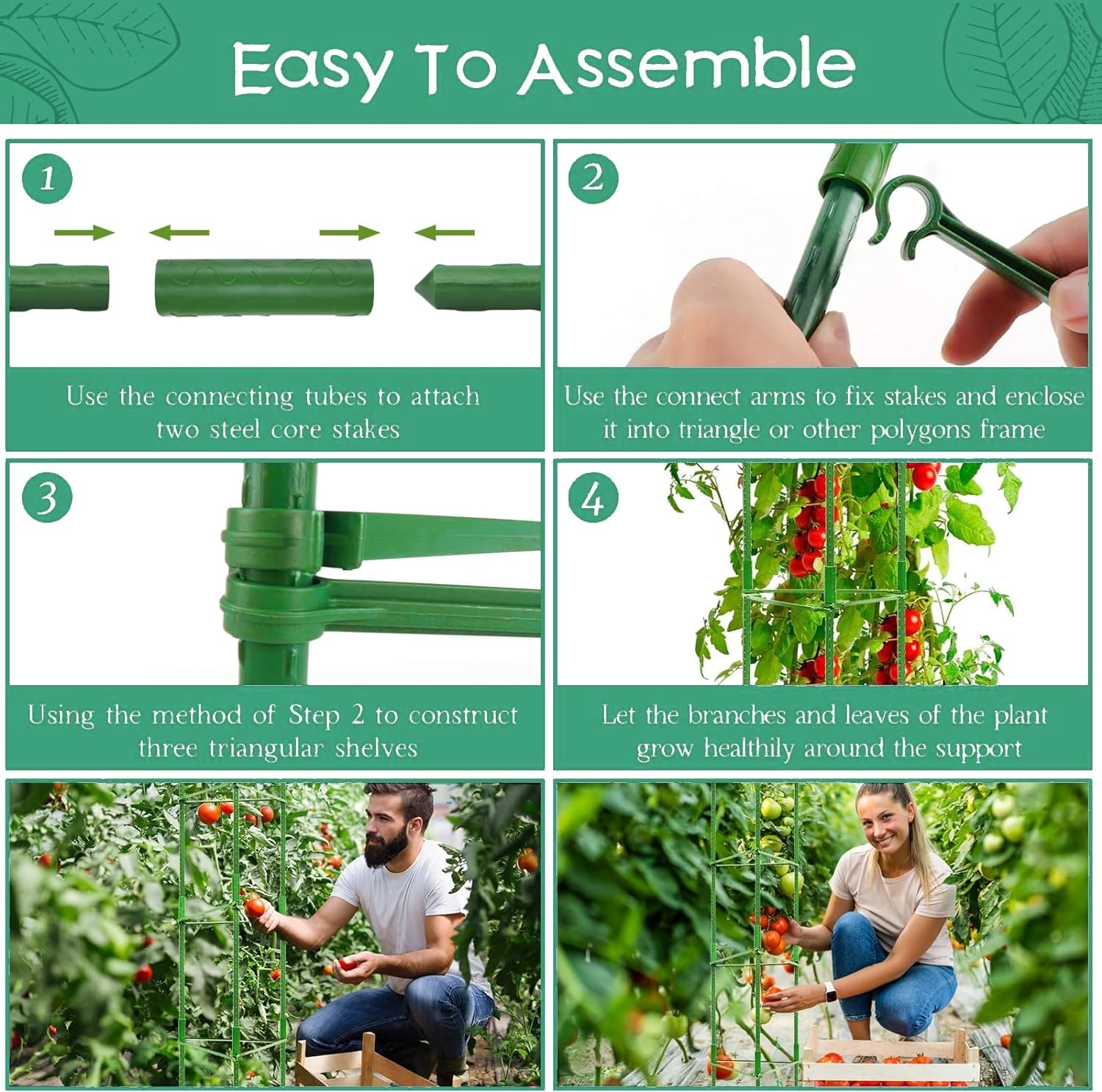 Easy To Assemble

1

Use the connecting tubes to attach two steel core stakes

2

Use the connect arms to fix stakes and enclose it into triangle or other polygons frame

3

Using the method of Step 2 to construct three triangular shelves

4

Let the branches and leaves of the plant grow healthily around the support