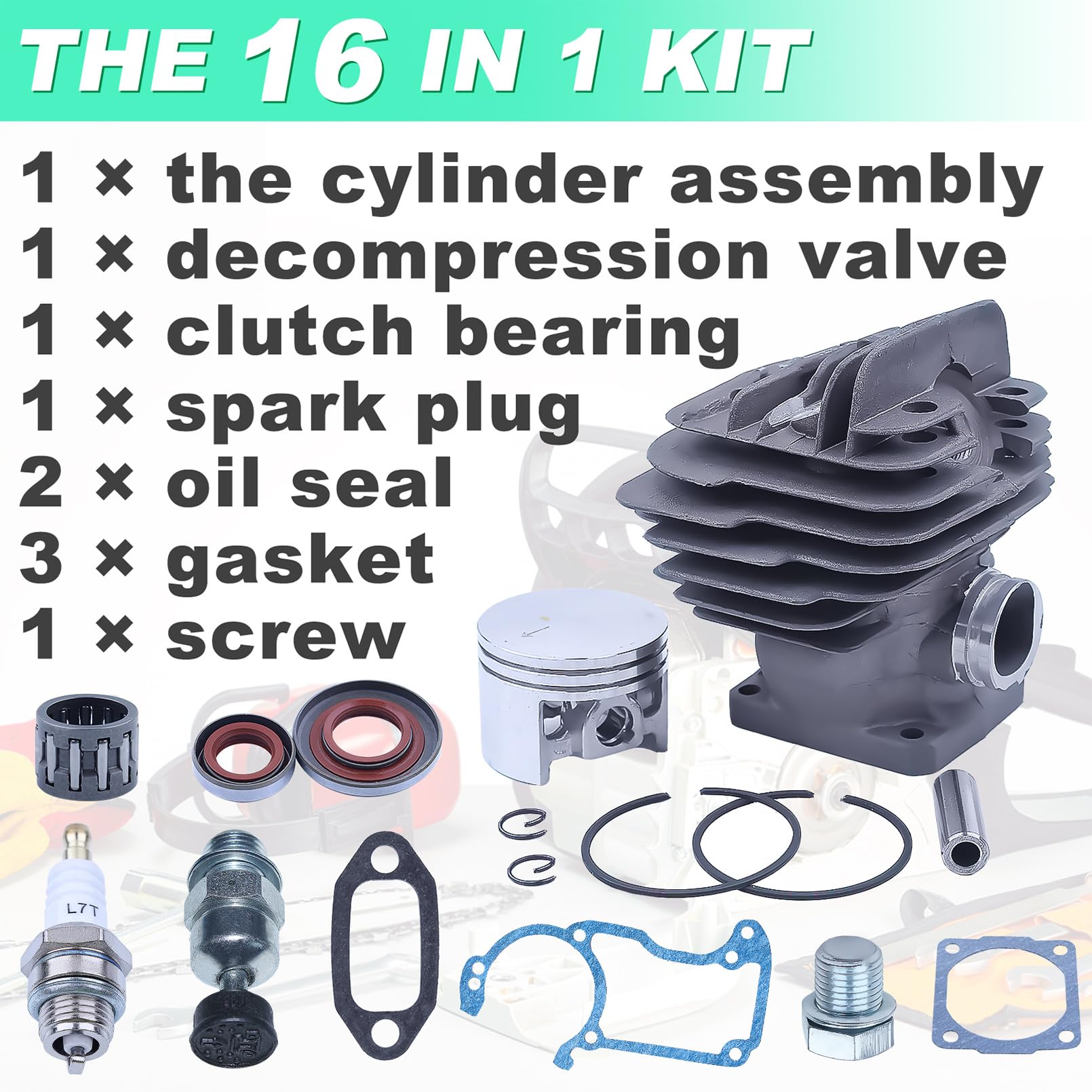 THE 16 IN 1 KIT

1 × the cylinder assembly
1 × decompression valve
1 × clutch bearing
1 × spark plug
2 × oil seal
3 × gasket
1 × screw

L7T