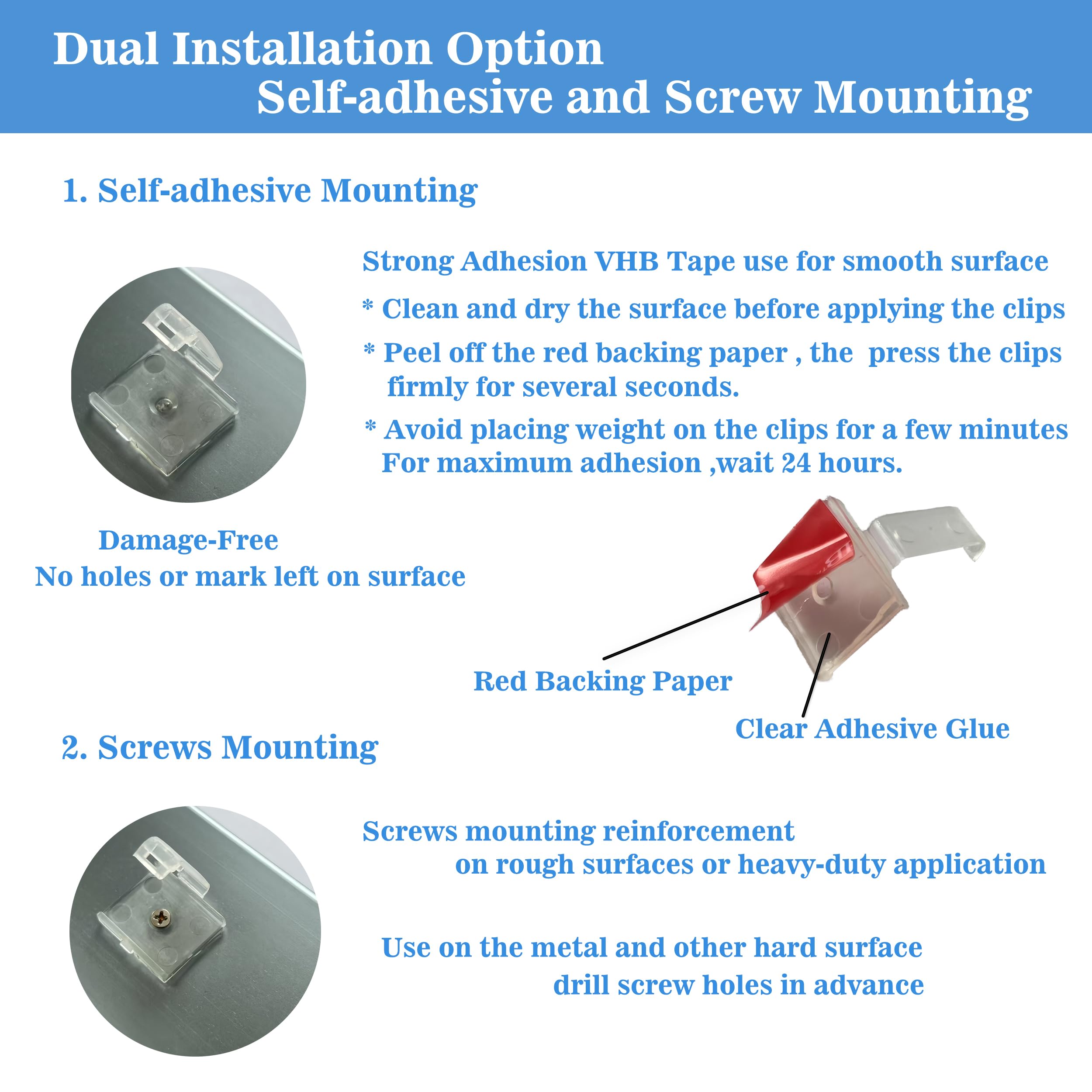 Dual Installation Option
Self-adhesive and Screw Mounting

1. Self-adhesive Mounting

Strong Adhesion VHB Tape use for smooth surface

* Clean and dry the surface before applying the clips

* Peel off the red backing paper , the press the clips firmly for several seconds.

* Avoid placing weight on the clips for a few minutes For maximum adhesion ,wait 24 hours.

Damage-Free
No holes or mark left on surface

Red Backing Paper

Clear Adhesive Glue

2. Screws Mounting

Screws mounting reinforcement on rough surfaces or heavy-duty application

Use on the metal and other hard surface drill screw holes in advance