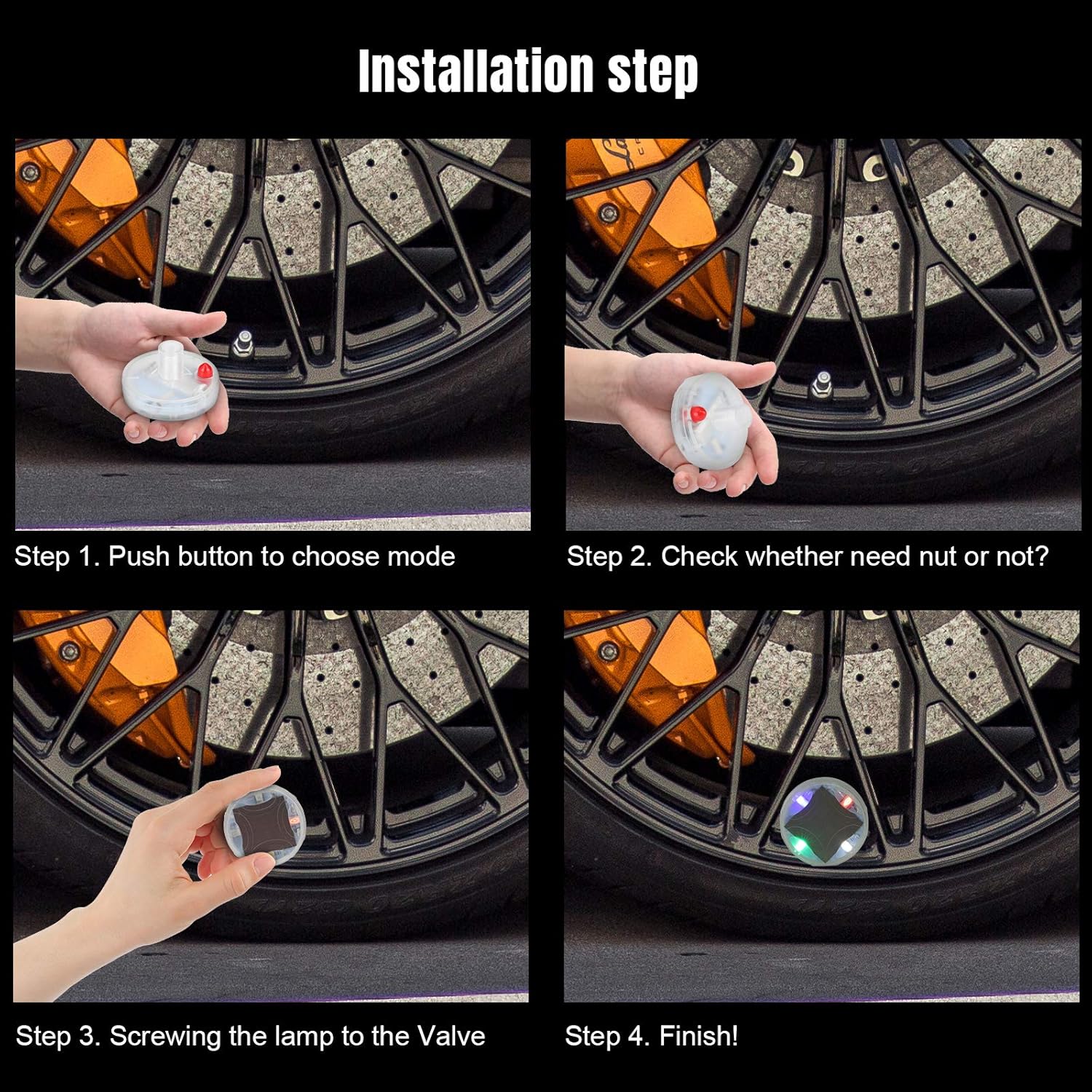 Installation step

Step 1. Push button to choose mode

Step 2. Check whether need nut or not?

Step 3. Screwing the lamp to the Valve

Step 4. Finish!