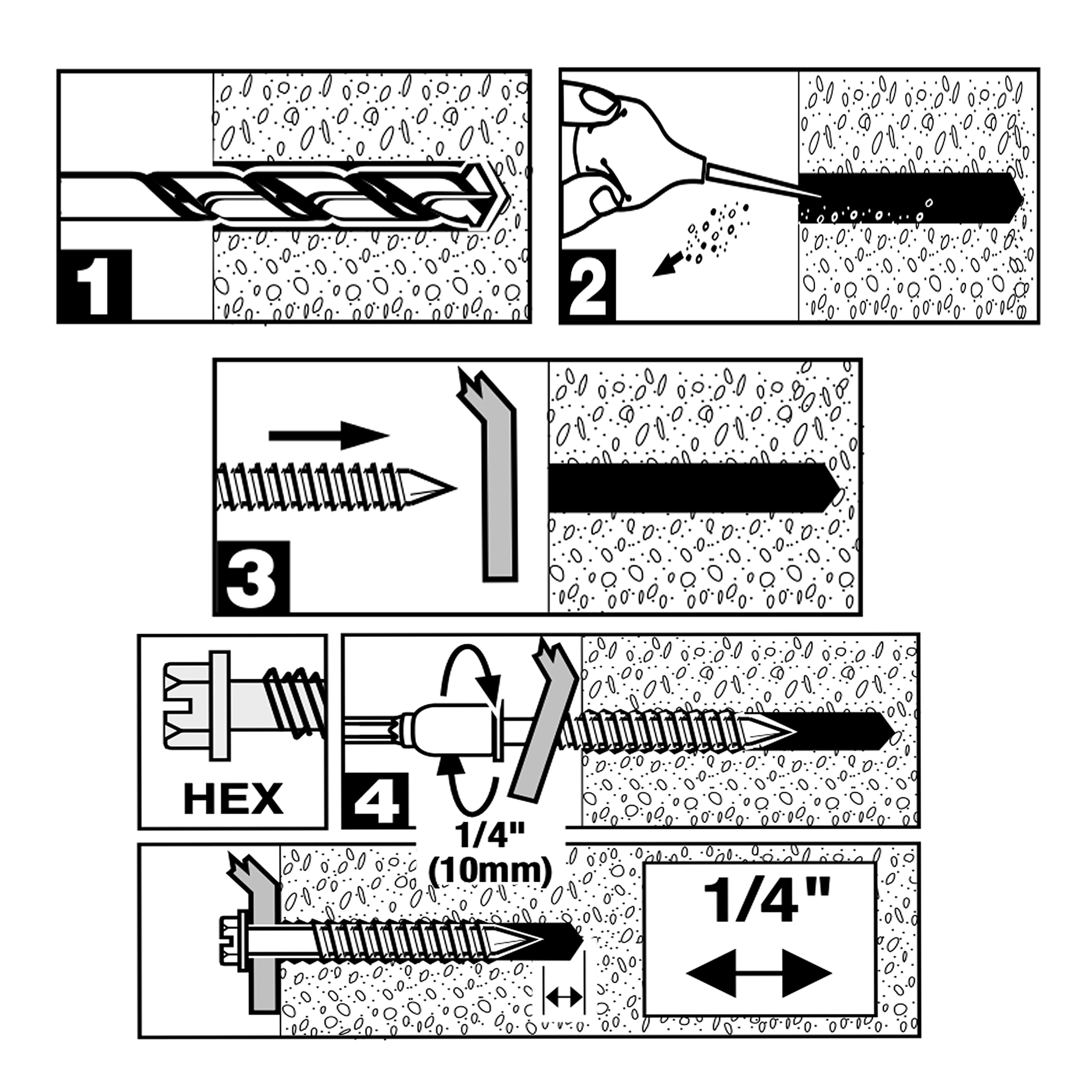 1

2

3

HEX

4

1/4"
(10mm)

1/4"