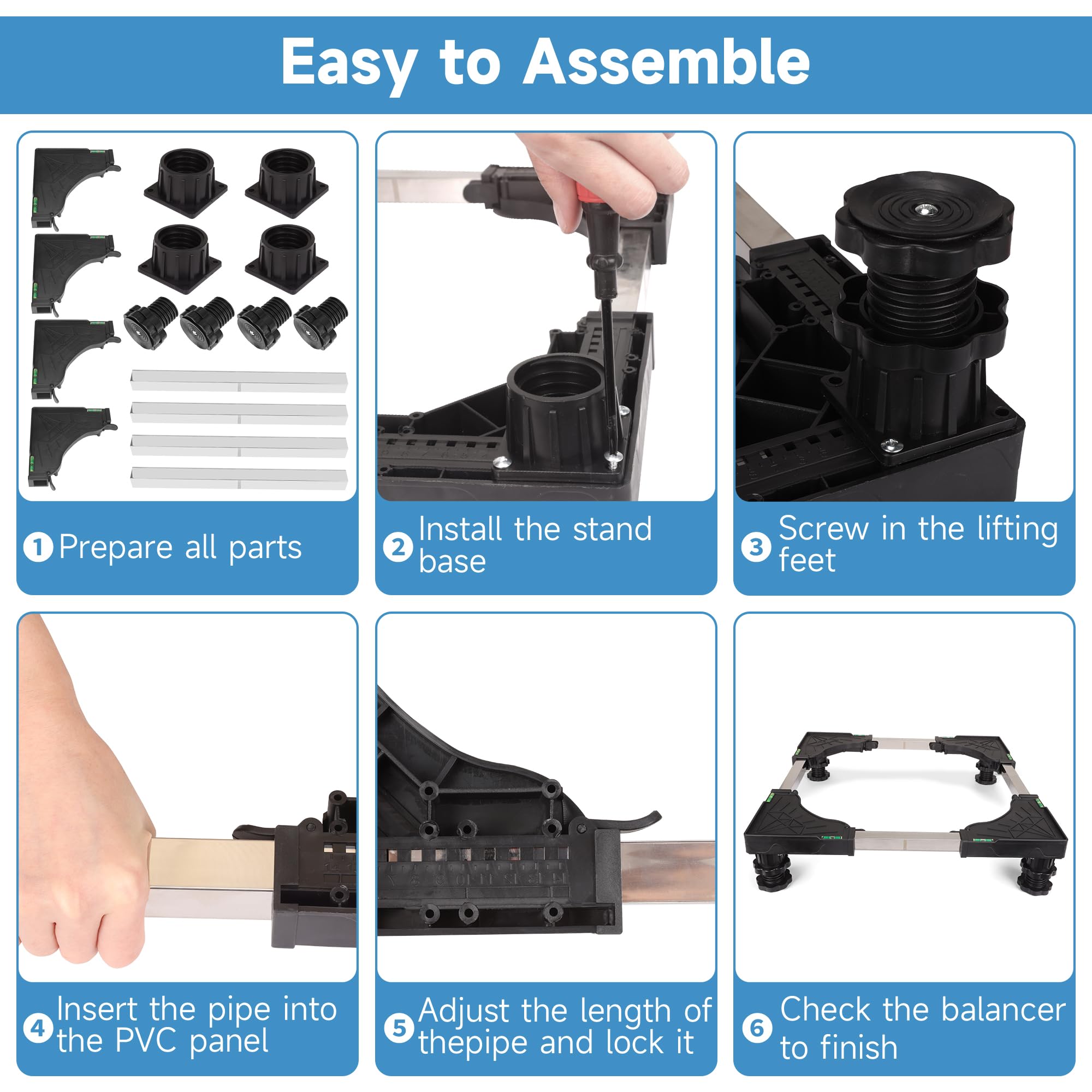 Easy to Assemble

1 Prepare all parts

2 Install the stand base

3 Screw in the lifting feet

4 Insert the pipe into the PVC panel

5 Adjust the length of thepipe and lock it

6 Check the balancer to finish