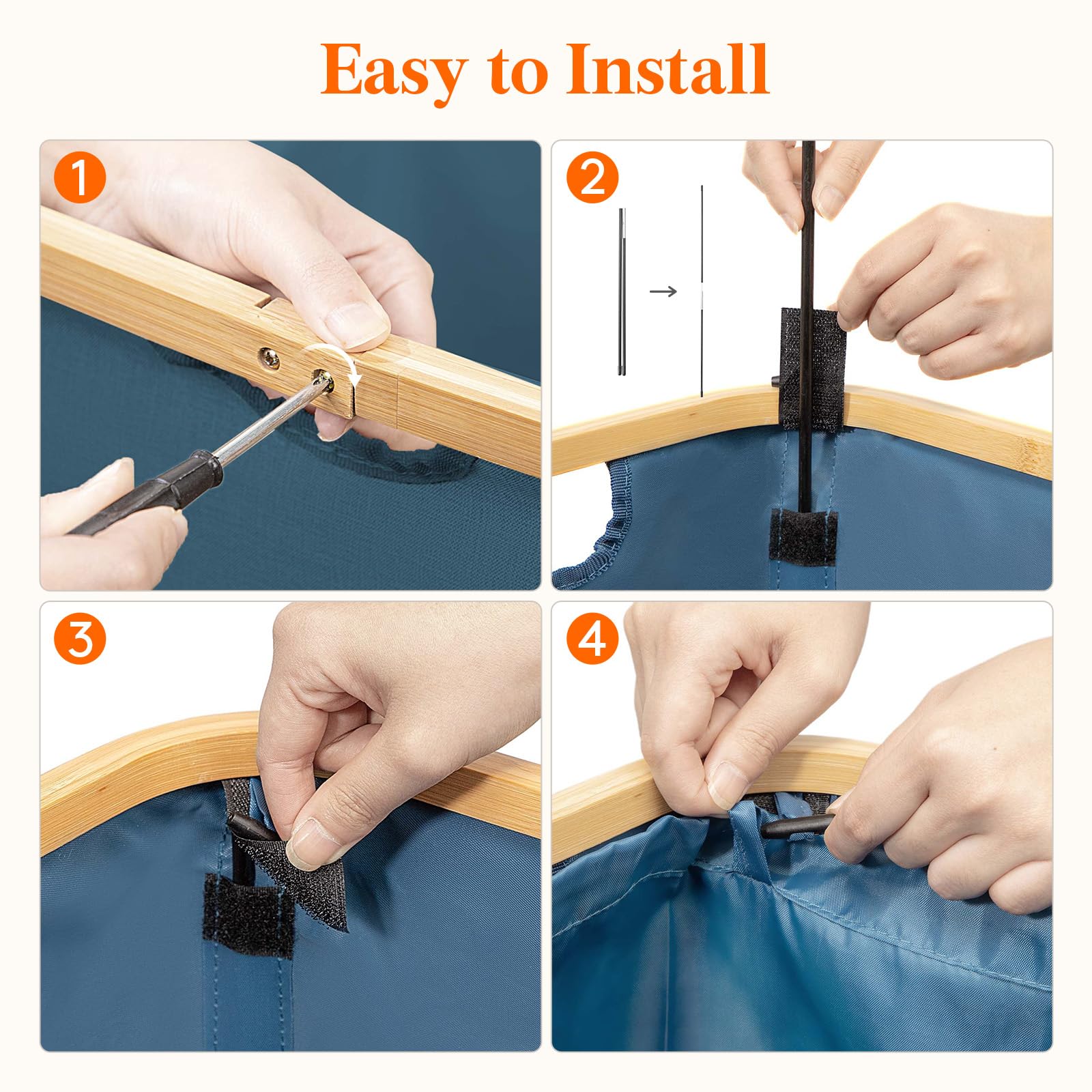 Easy to Install

1

2

3

4