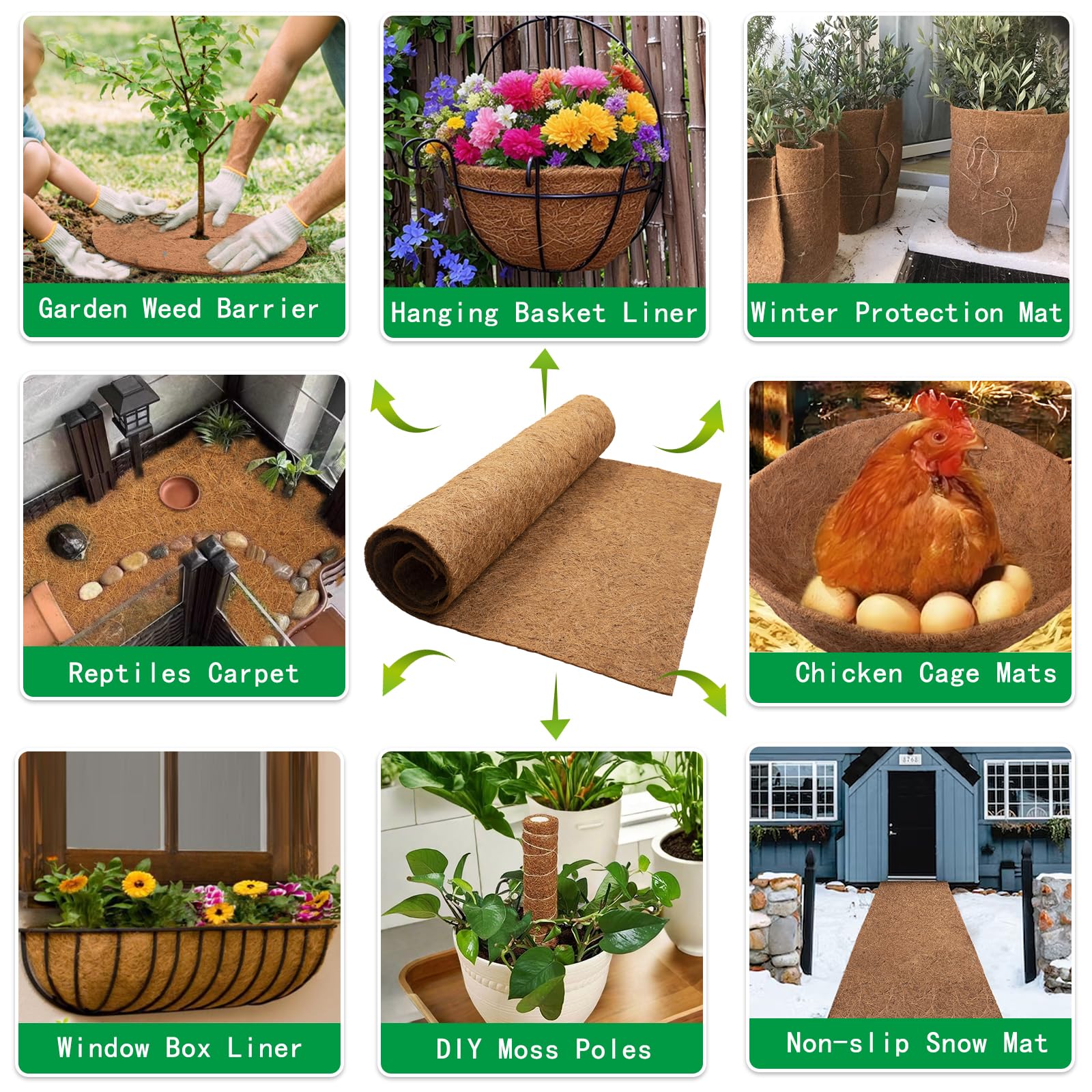 Garden Weed Barrier

Hanging Basket Liner

Winter Protection Mat

Reptiles Carpet

Chicken Cage Mats

Window Box Liner

DIY Moss Poles

Non-slip Snow Mat