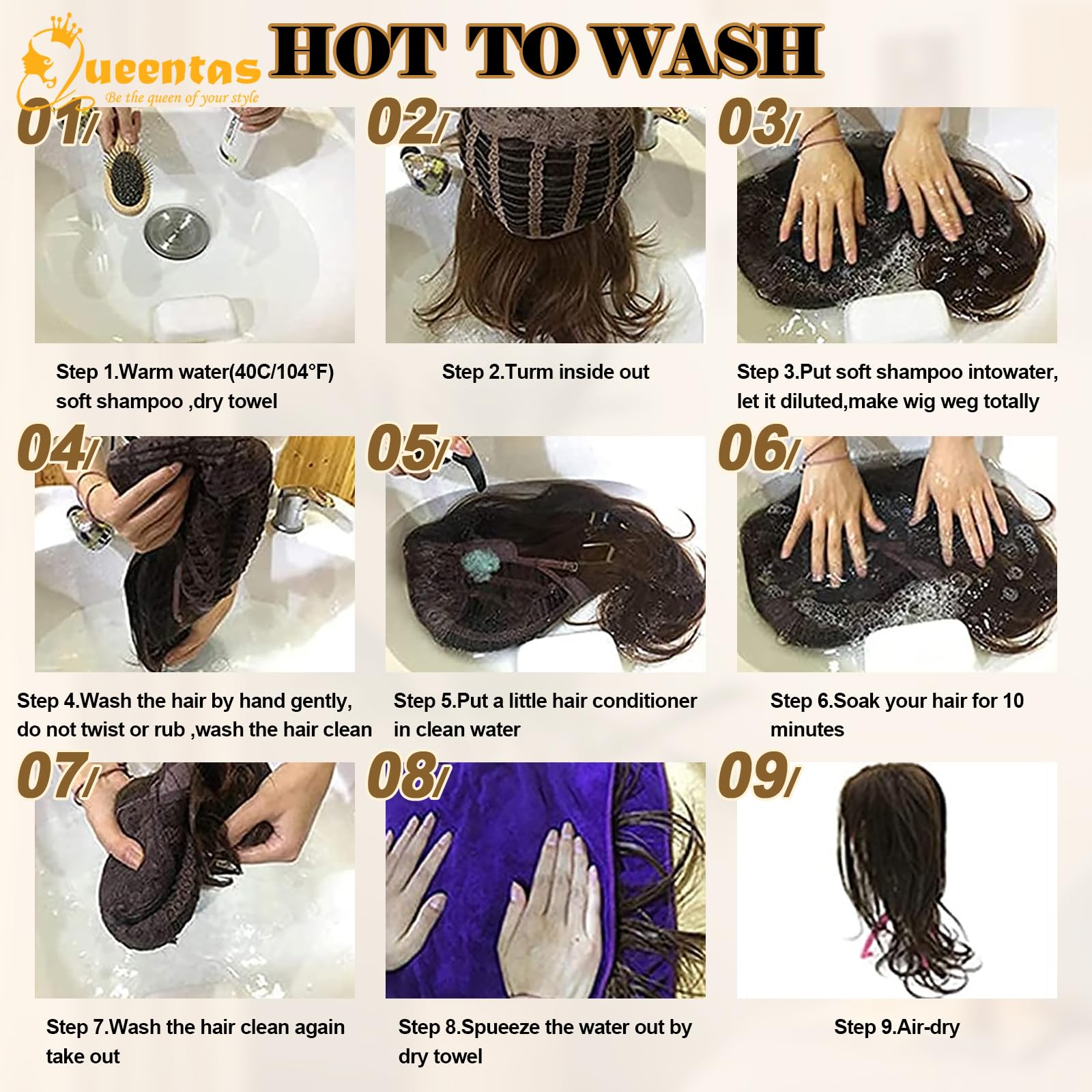 Queentas
Be the queen of your style

HOT TO WASH

01/

Step 1.Warm water(40C/104°F) soft shampoo ,dry towel

02/

Step 2.Turm inside out

03/

Step 3.Put soft shampoo intowater, let it diluted,make wig weg totally

04/

Step 4.Wash the hair by hand gently, do not twist or rub ,wash the hair clean

05/

Step 5.Put a little hair conditioner in clean water

06/

Step 6.Soak your hair for 10 minutes

07/

Step 7.Wash the hair clean again take out

08/

Step 8.Spueeze the water out by dry towel

09/

Step 9.Air-dry