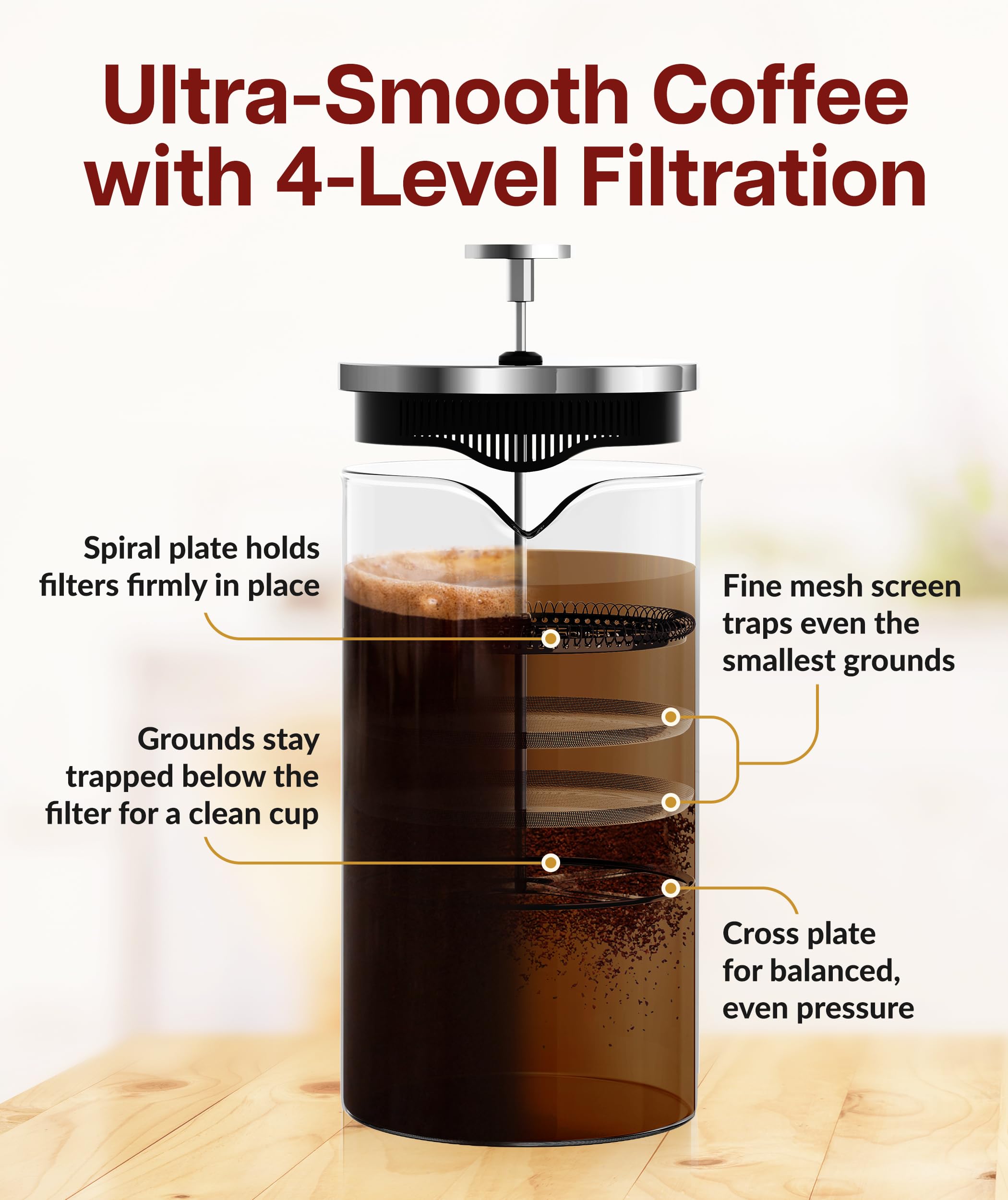 Ultra-Smooth Coffee with 4-Level Filtration

Spiral plate holds filters firmly in place

Fine mesh screen traps even the smallest grounds

Grounds stay trapped below the filter for a clean cup

Cross plate for balanced, even pressure