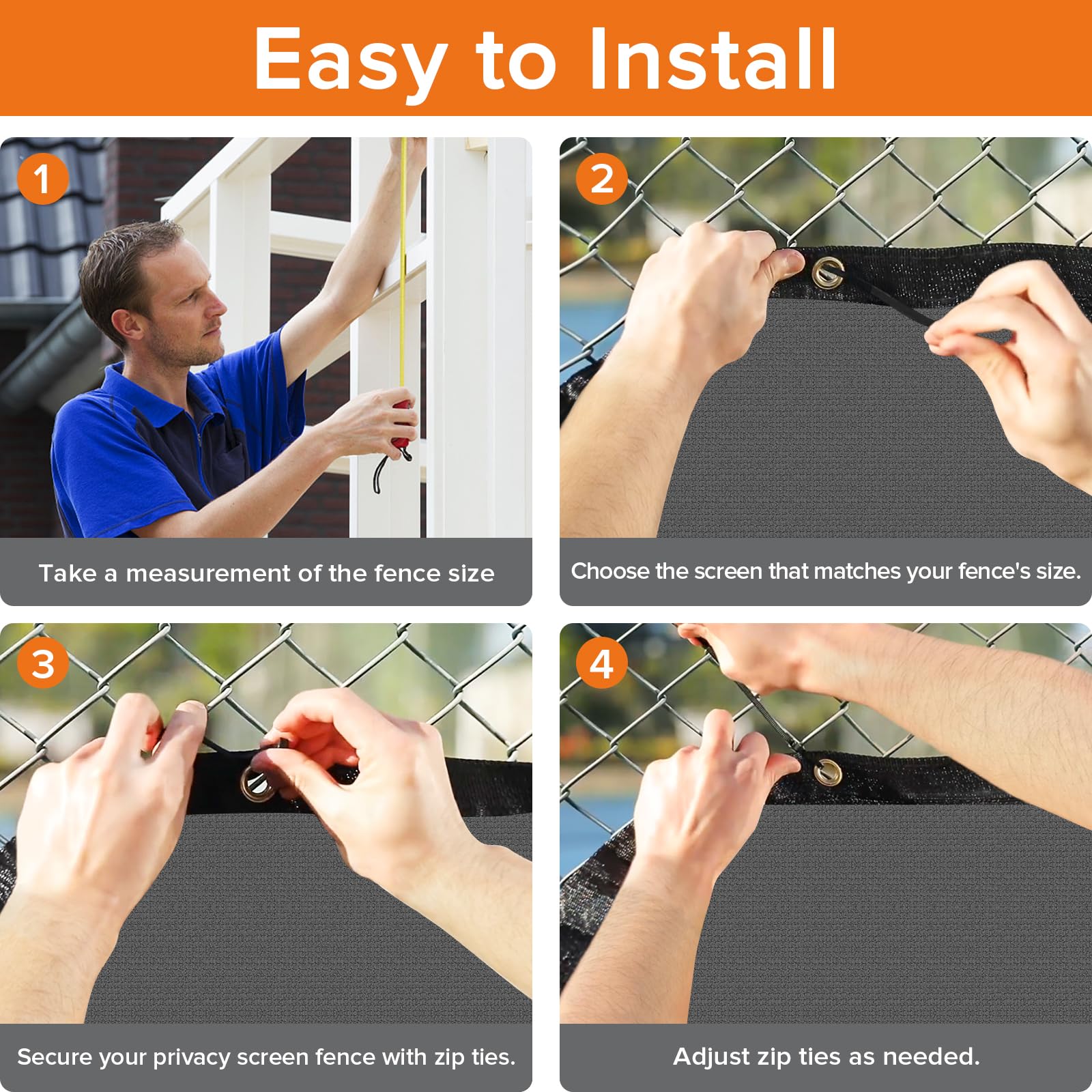 Easy to Install

1

Take a measurement of the fence size

2

Choose the screen that matches your fence's size.

3

Secure your privacy screen fence with zip ties.

4

Adjust zip ties as needed.