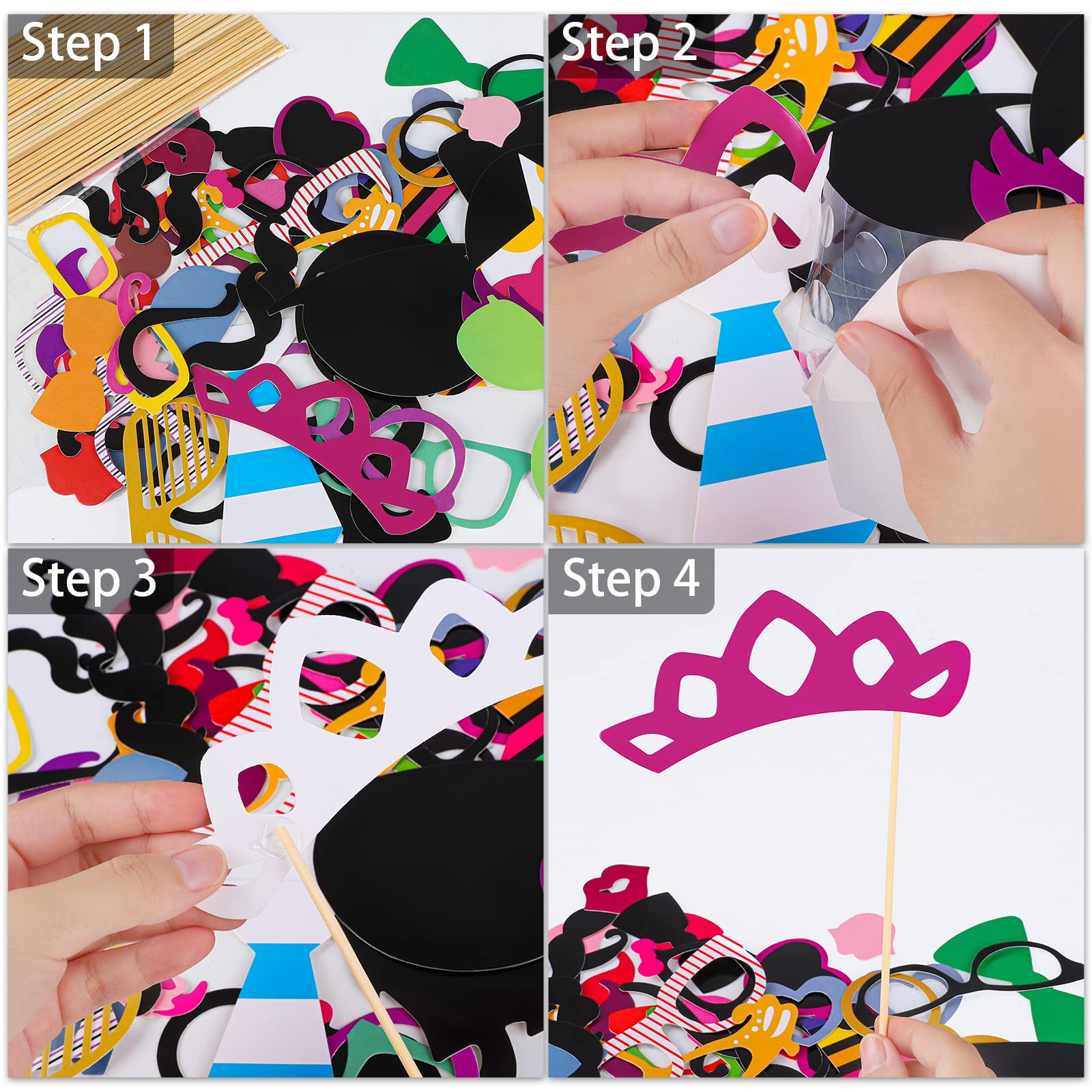 Step 1

Step 2

Step 3

Step 4