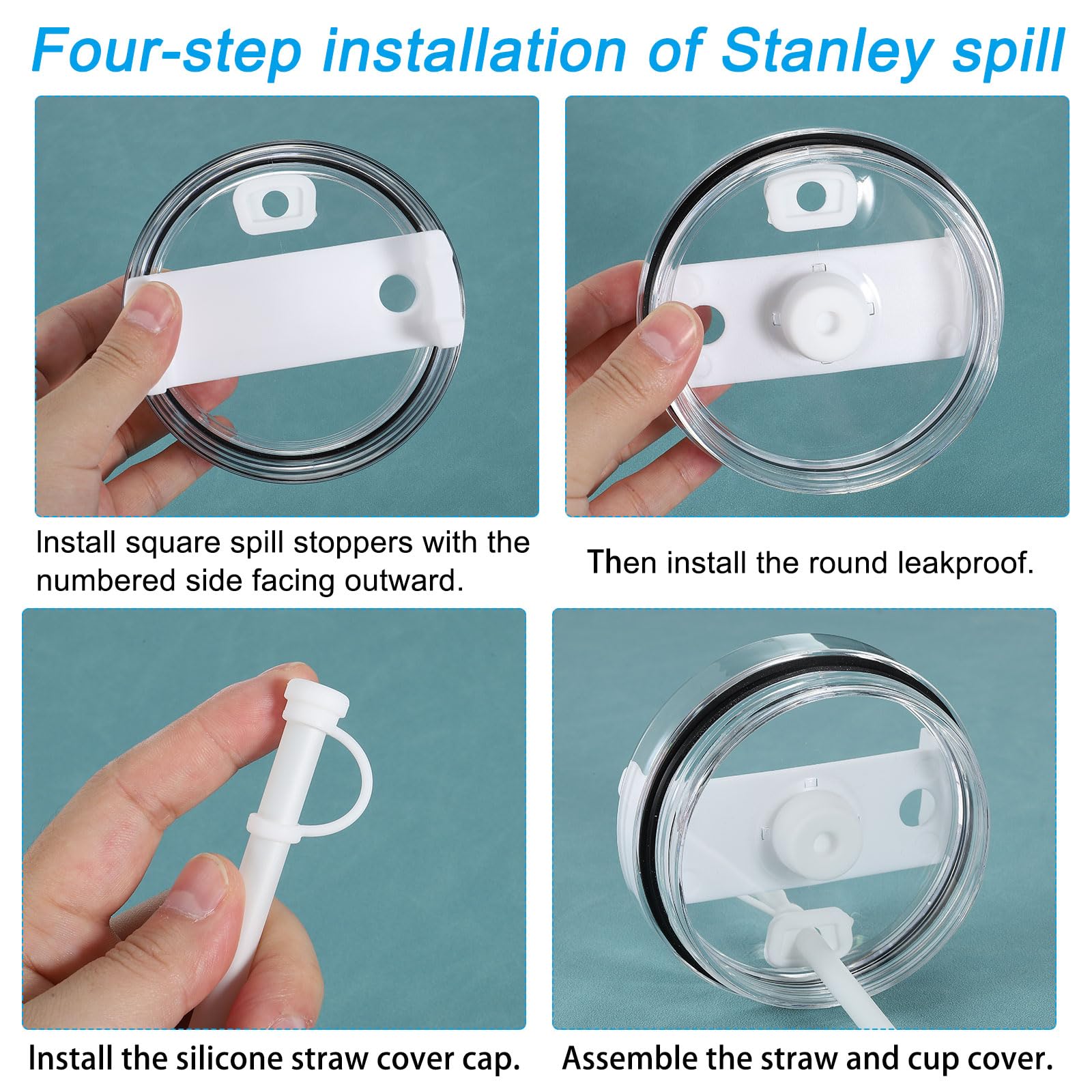 Four-step installation of Stanley spill

Install square spill stoppers with the numbered side facing outward.

Then install the round leakproof.

Install the silicone straw cover cap.

Assemble the straw and cup cover.