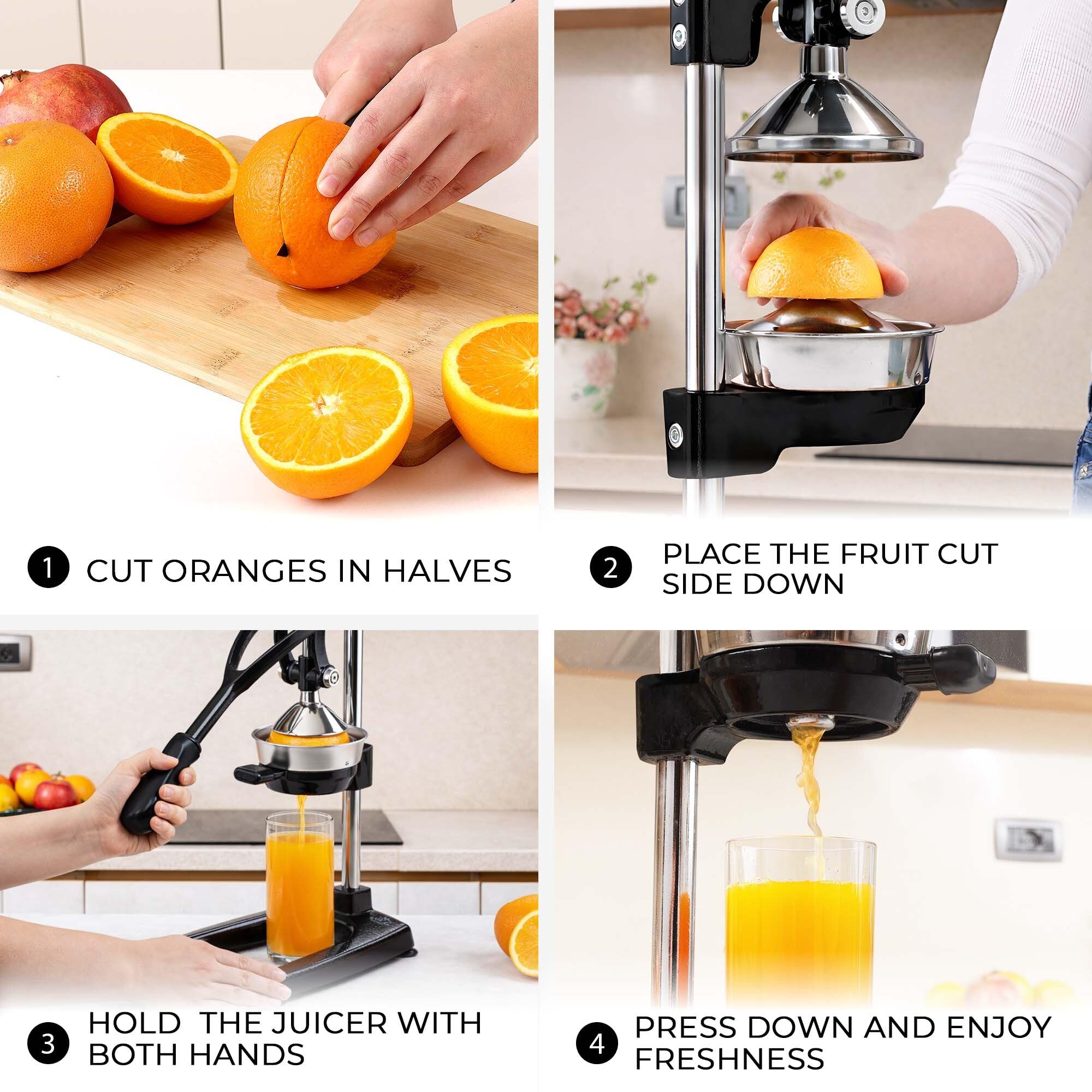 1 CUT ORANGES IN HALVES

2 PLACE THE FRUIT CUT SIDE DOWN

3 HOLD  THE JUICER WITH BOTH HANDS

4 PRESS DOWN AND ENJOY FRESHNESS