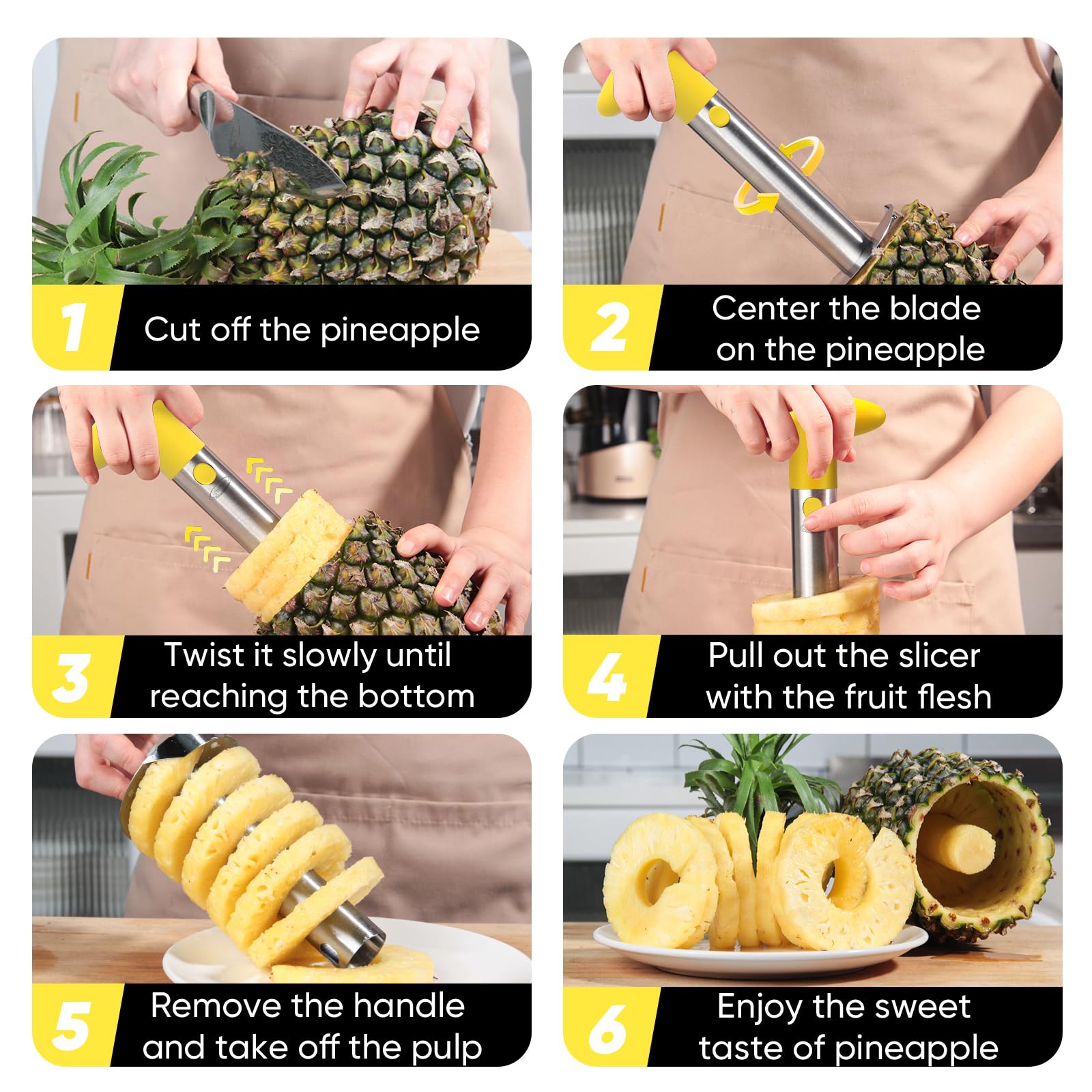 1 Cut off the pineapple

2 Center the blade on the pineapple

3 Twist it slowly until reaching the bottom

4 Pull out the slicer with the fruit flesh

5 Remove the handle and take off the pulp

6 Enjoy the sweet taste of pineapple