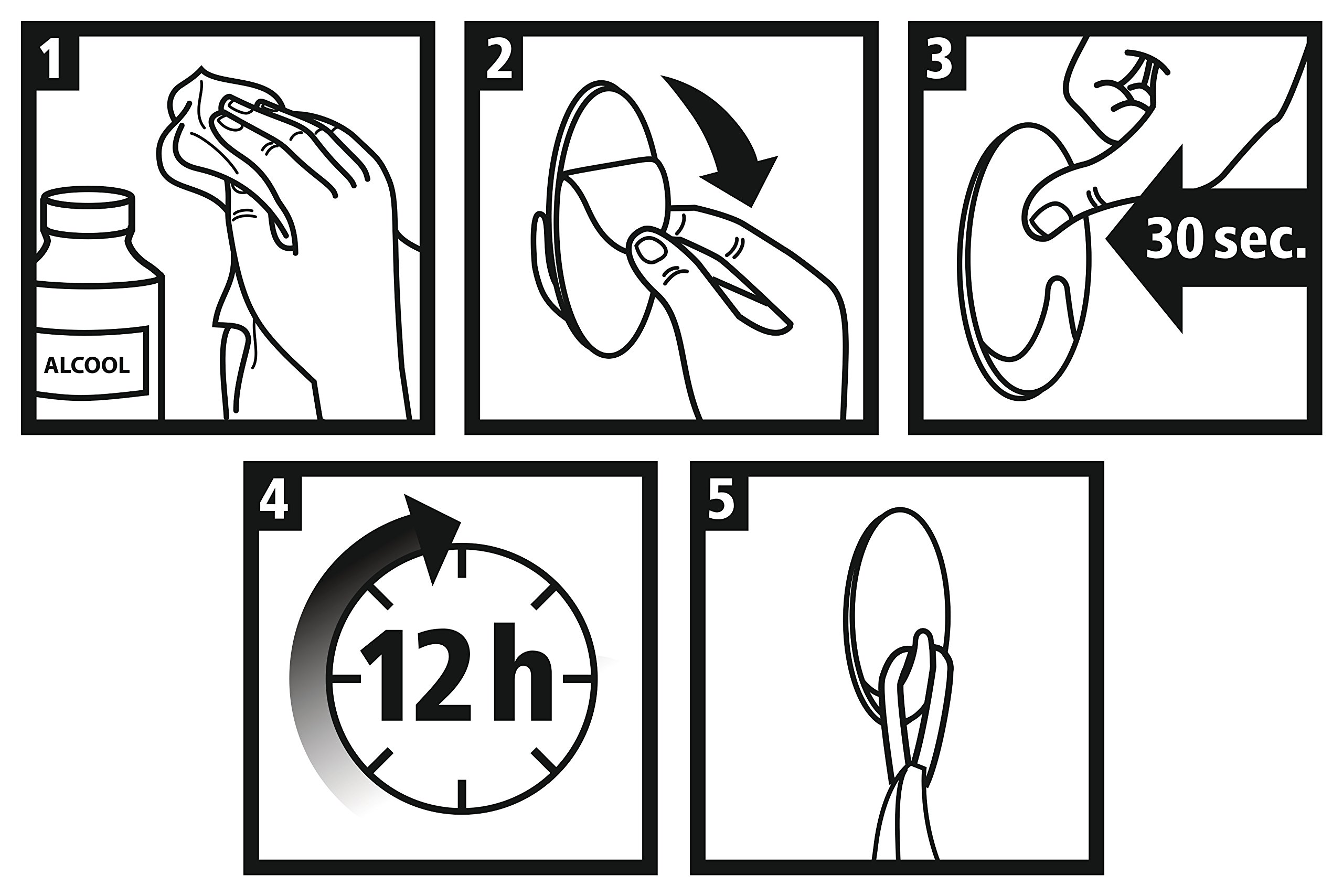 1

ALCOOL

2

3

30 sec.

4

12 h

5