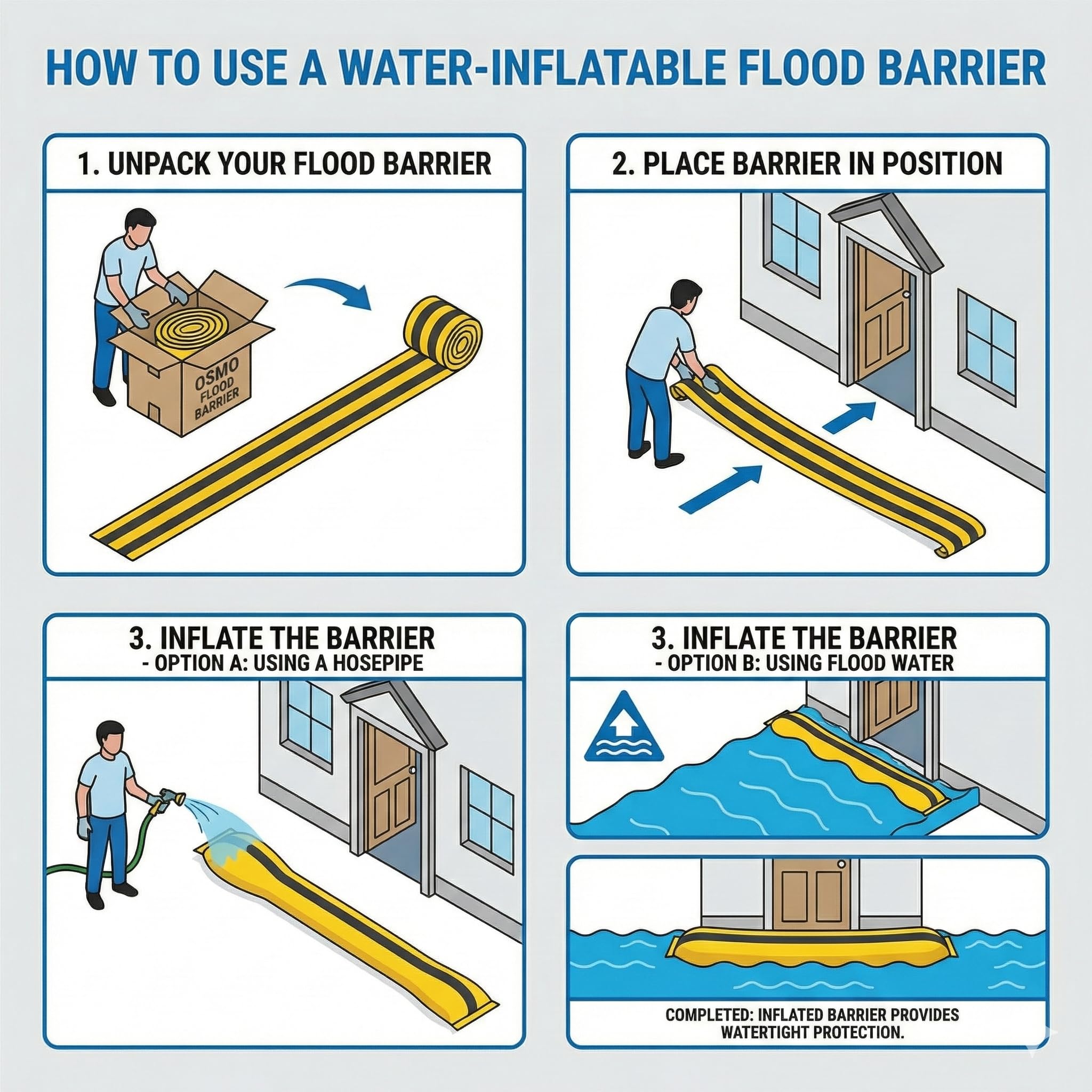 HOW TO USE A WATER-INFLATABLE FLOOD BARRIER

1. UNPACK YOUR FLOOD BARRIER

OSMO FLOOD BARRIER

2. PLACE BARRIER IN POSITION

3. INFLATE THE BARRIER
- OPTION A: USING A HOSEPIPE

3. INFLATE THE BARRIER
- OPTION B: USING FLOOD WATER

COMPLETED: INFLATED BARRIER PROVIDES WATERTIGHT PROTECTION.