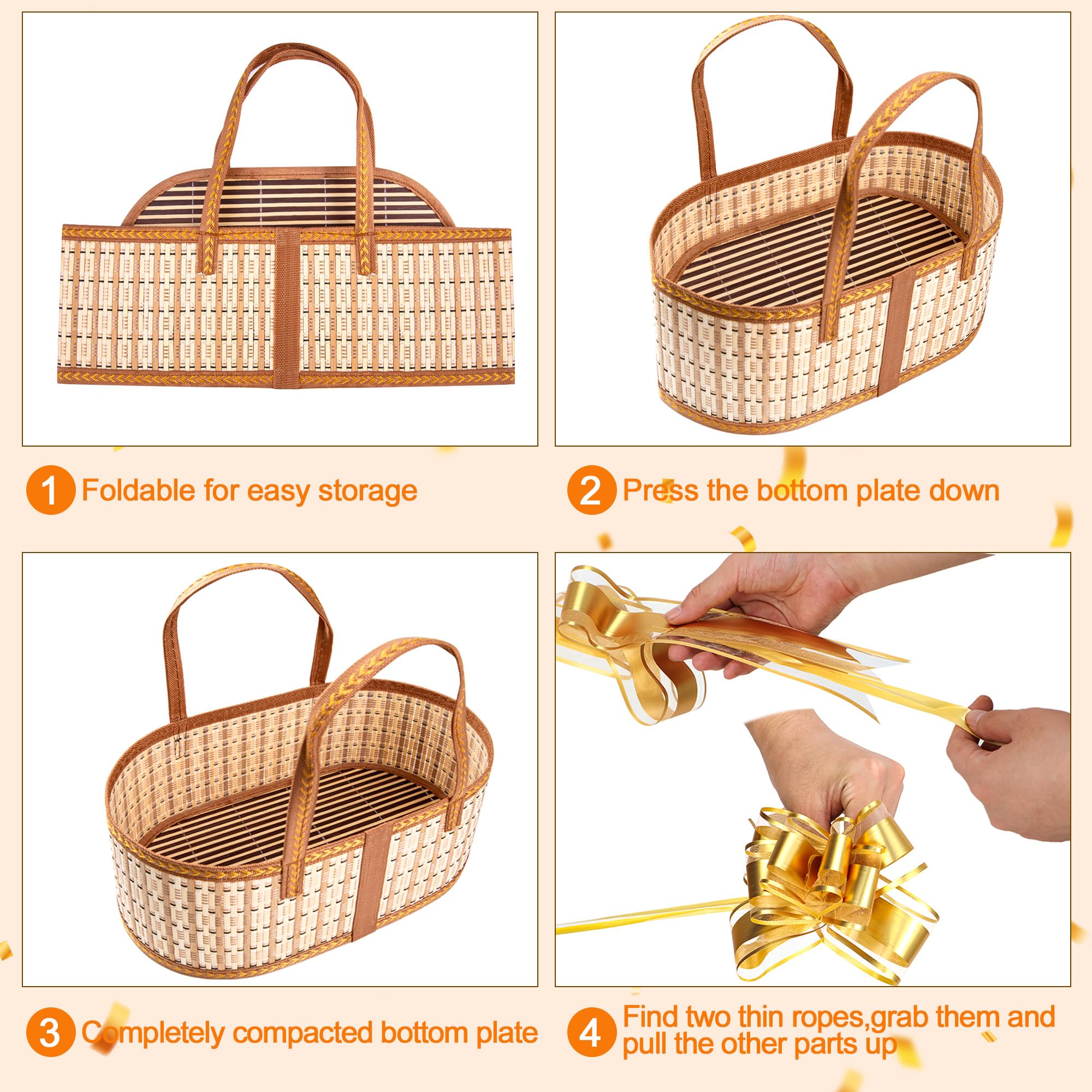 1 Foldable for easy storage

2 Press the bottom plate down

3 Completely compacted bottom plate

4 Find two thin ropes,grab them and pull the other parts up