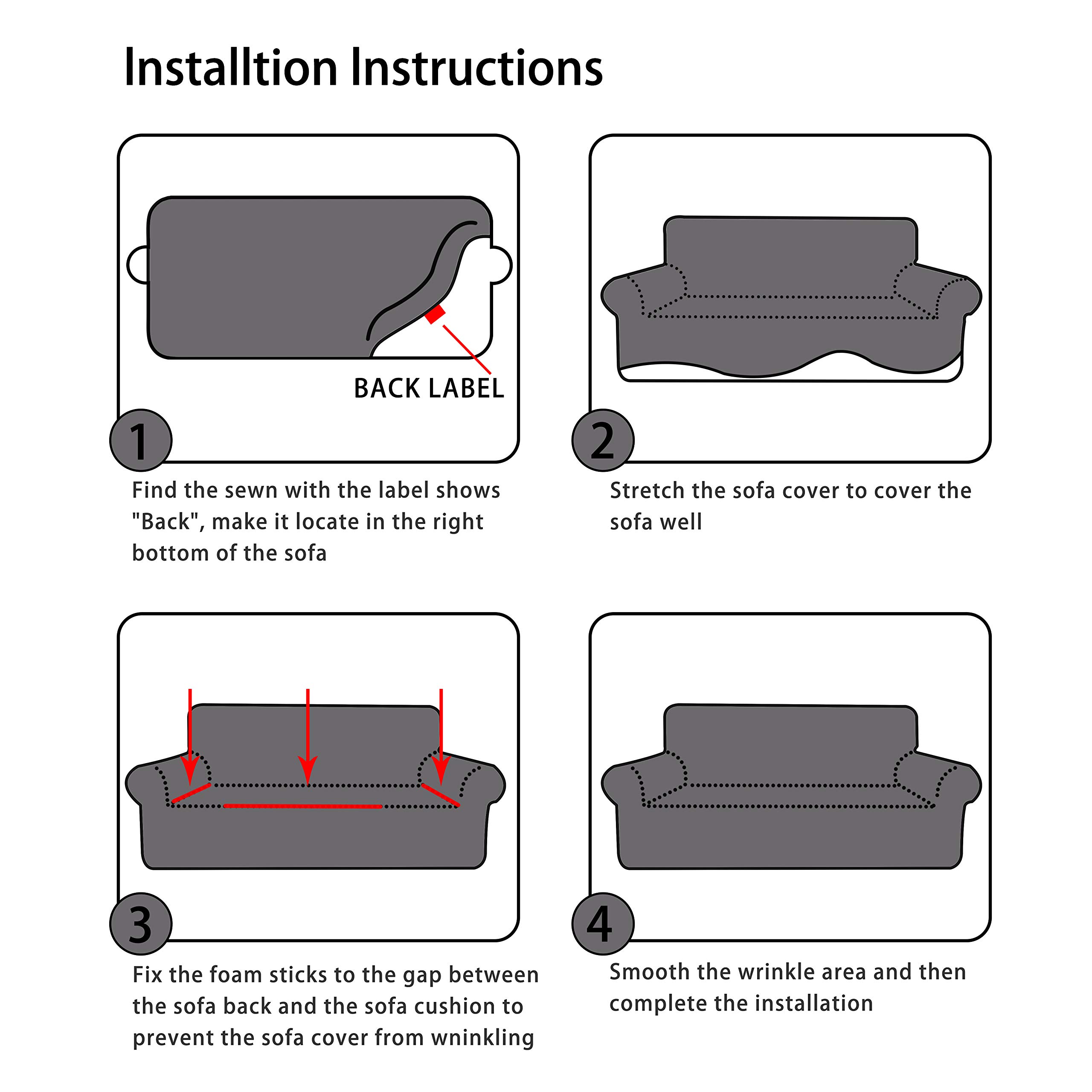 Installtion Instructions

BACK LABEL

1

Find the sewn with the label shows "Back", make it locate in the right bottom of the sofa

2

Stretch the sofa cover to cover the sofa well

3

Fix the foam sticks to the gap between the sofa back and the sofa cushion to prevent the sofa cover from wninkling

4

Smooth the wrinkle area and then complete the installation