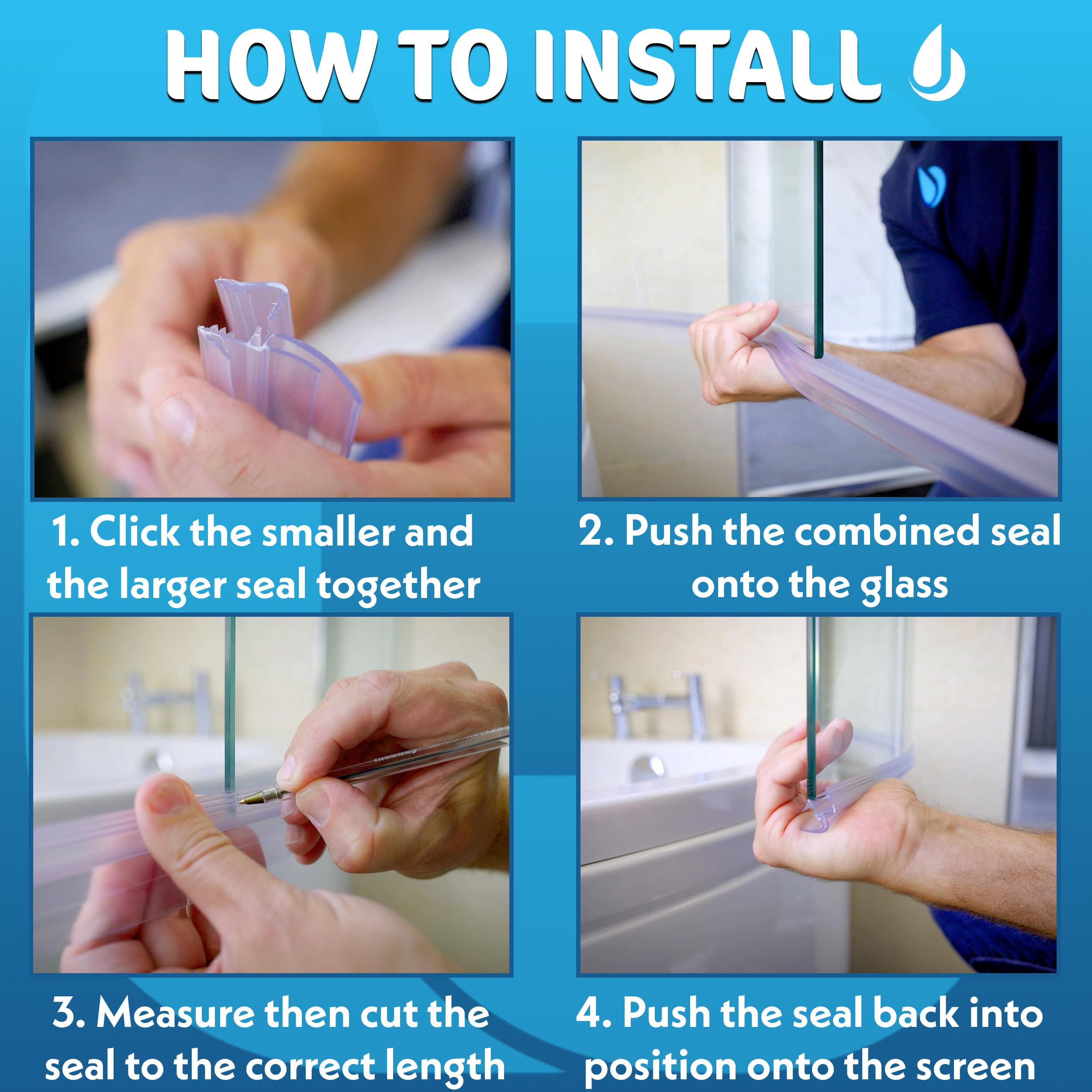 HOW TO INSTALL

1. Click the smaller and the larger seal together

2. Push the combined seal onto the glass

3. Measure then cut the seal to the correct length

4. Push the seal back into position onto the screen