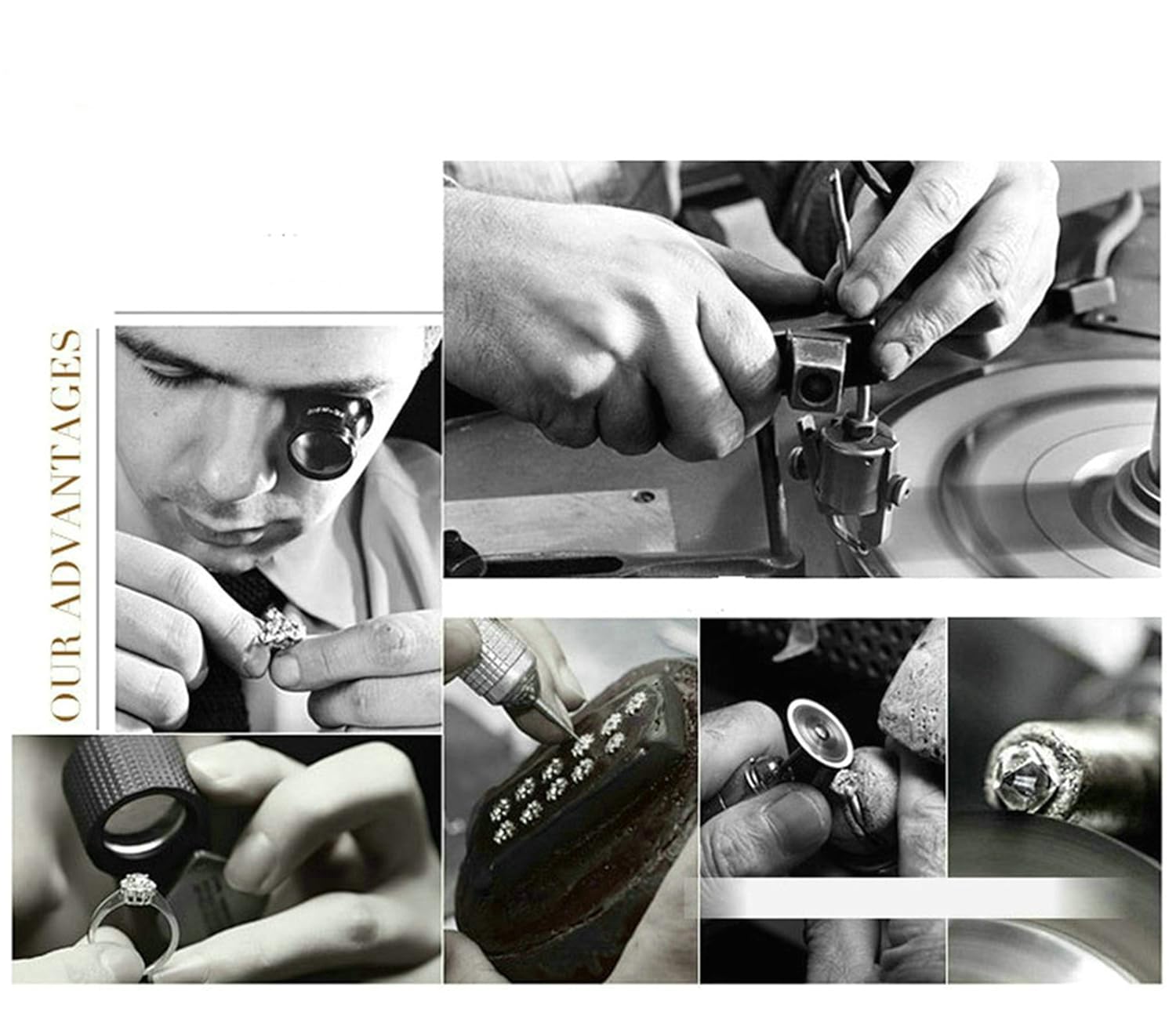 OUR ADVANTAGES