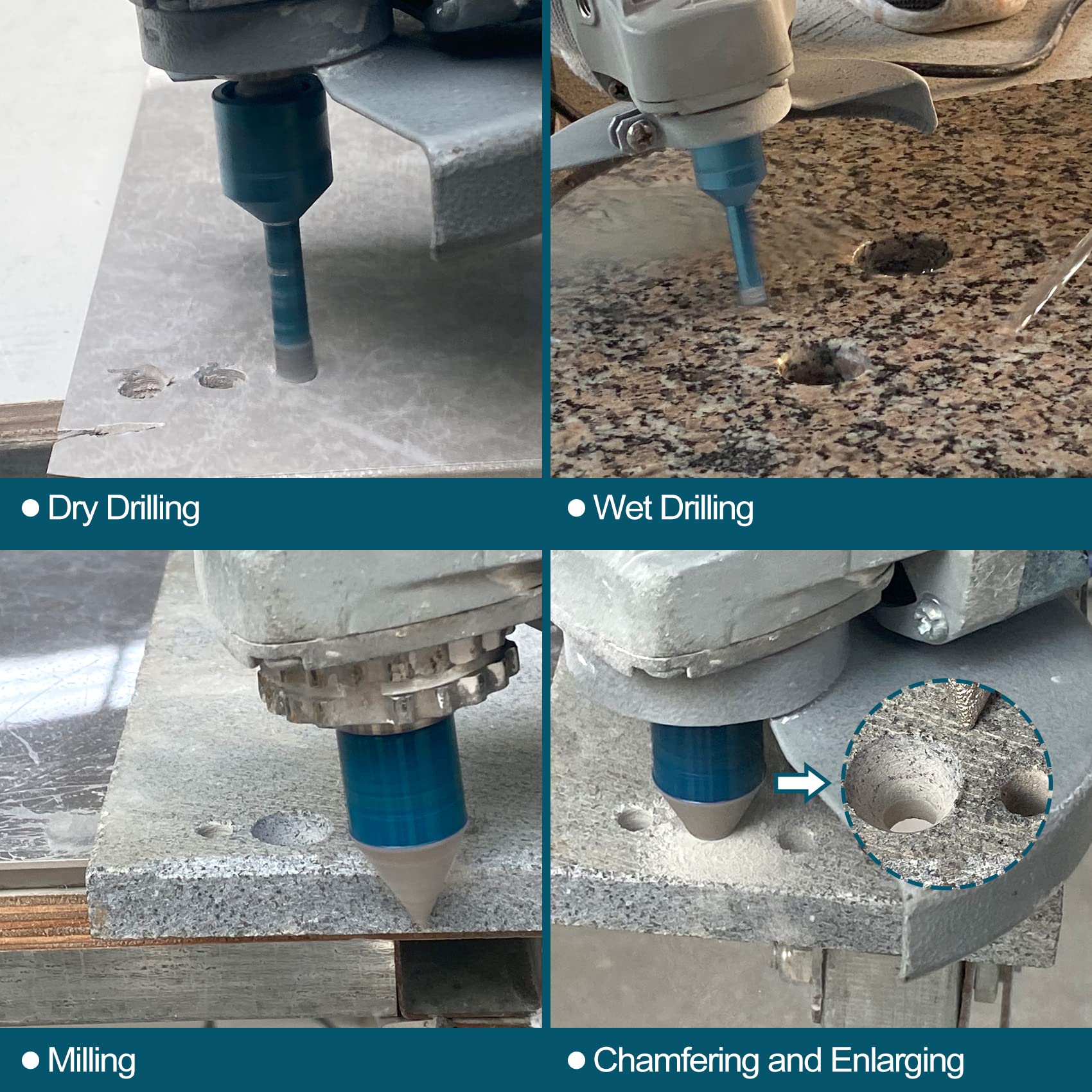 ● Dry Drilling

● Wet Drilling

● Milling

● Chamfering and Enlarging