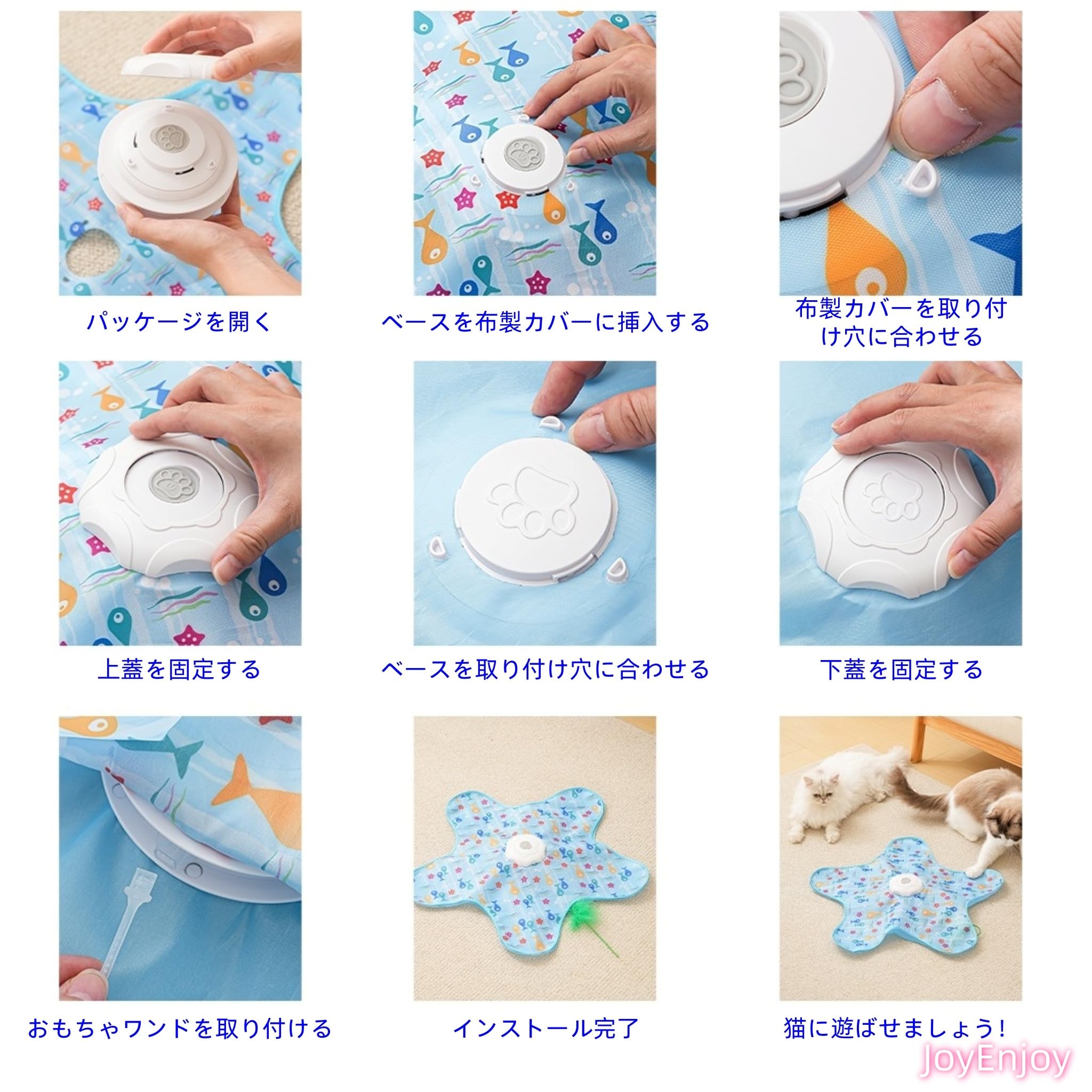 パッケージを開く

ベースを布製カバーに挿入する

布製カバーを取り付け穴に合わせる

上蓋を固定する

ベースを取り付け穴に合わせる

下蓋を固定する

おもちゃワンドを取り付ける

インストール完了

猫に遊ばせましょう!

JoyEnjoy