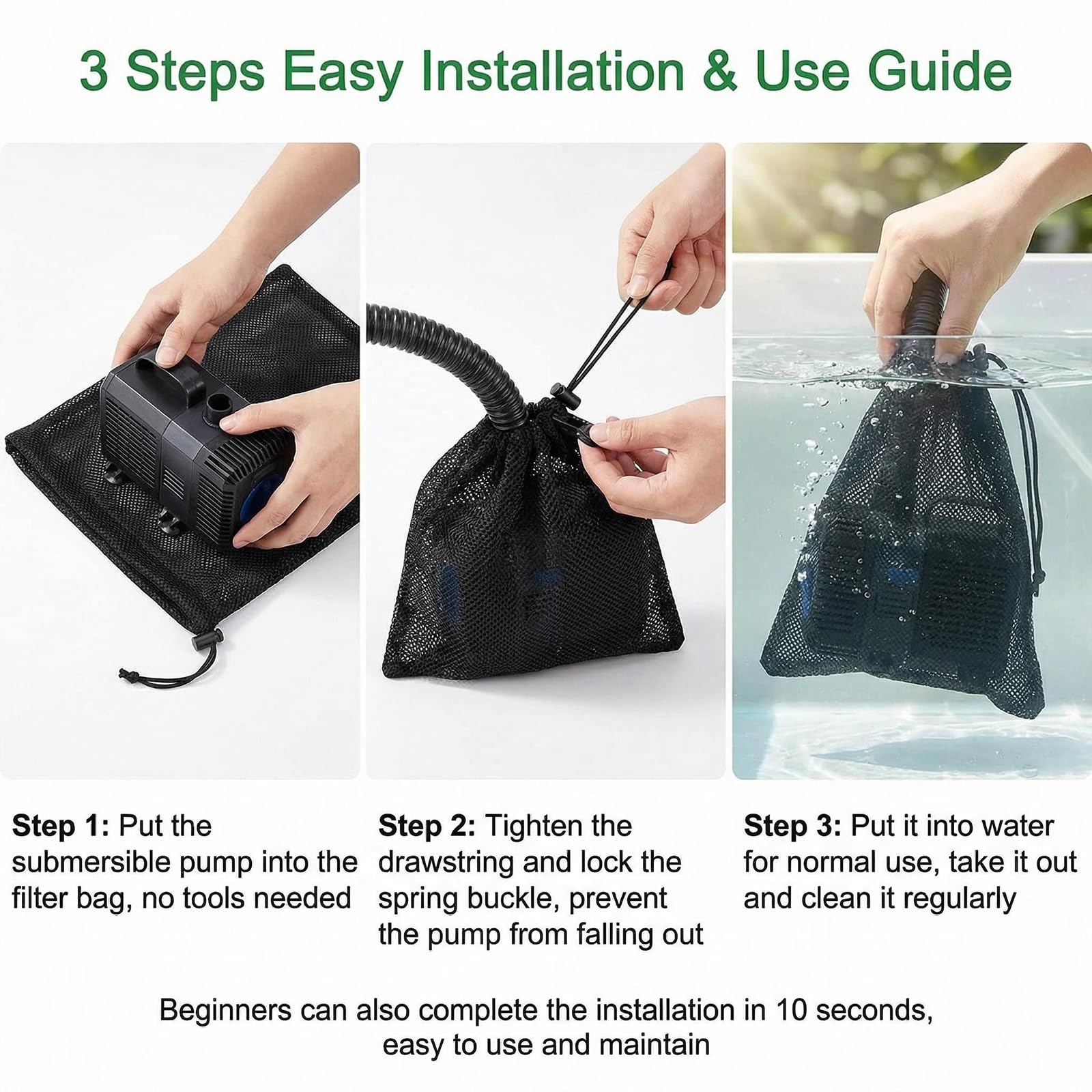 3 Steps Easy Installation & Use Guide

Step 1: Put the submersible pump into the filter bag, no tools needed

Step 2: Tighten the drawstring and lock the spring buckle, prevent the pump from falling out

Step 3: Put it into water for normal use, take it out and clean it regularly

Beginners can also complete the installation in 10 seconds, easy to use and maintain