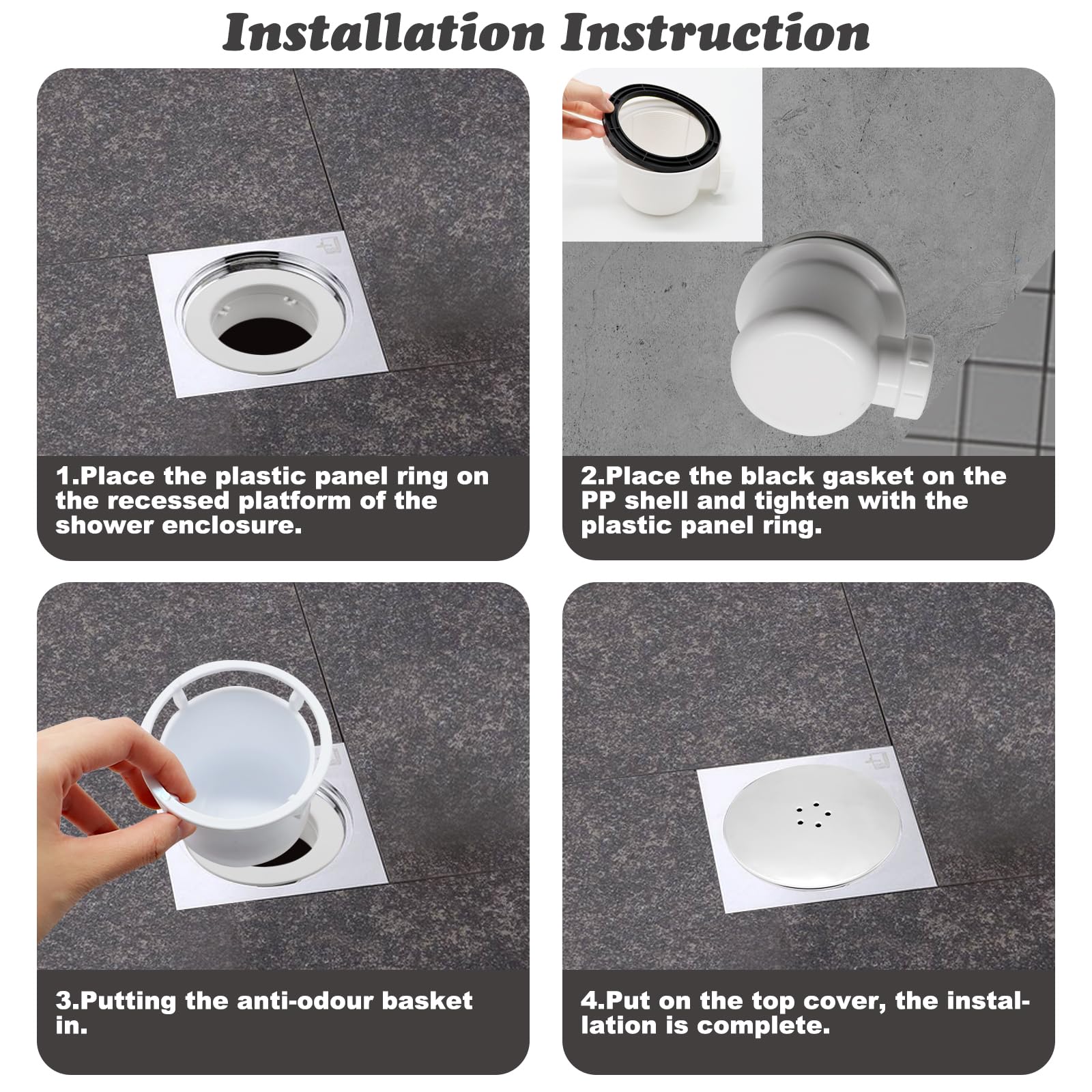 Installation Instruction

1.Place the plastic panel ring on the recessed platform of the shower enclosure.

2.Place the black gasket on the PP shell and tighten with the plastic panel ring.

3.Putting the anti-odour basket in.

4.Put on the top cover, the installation is complete.