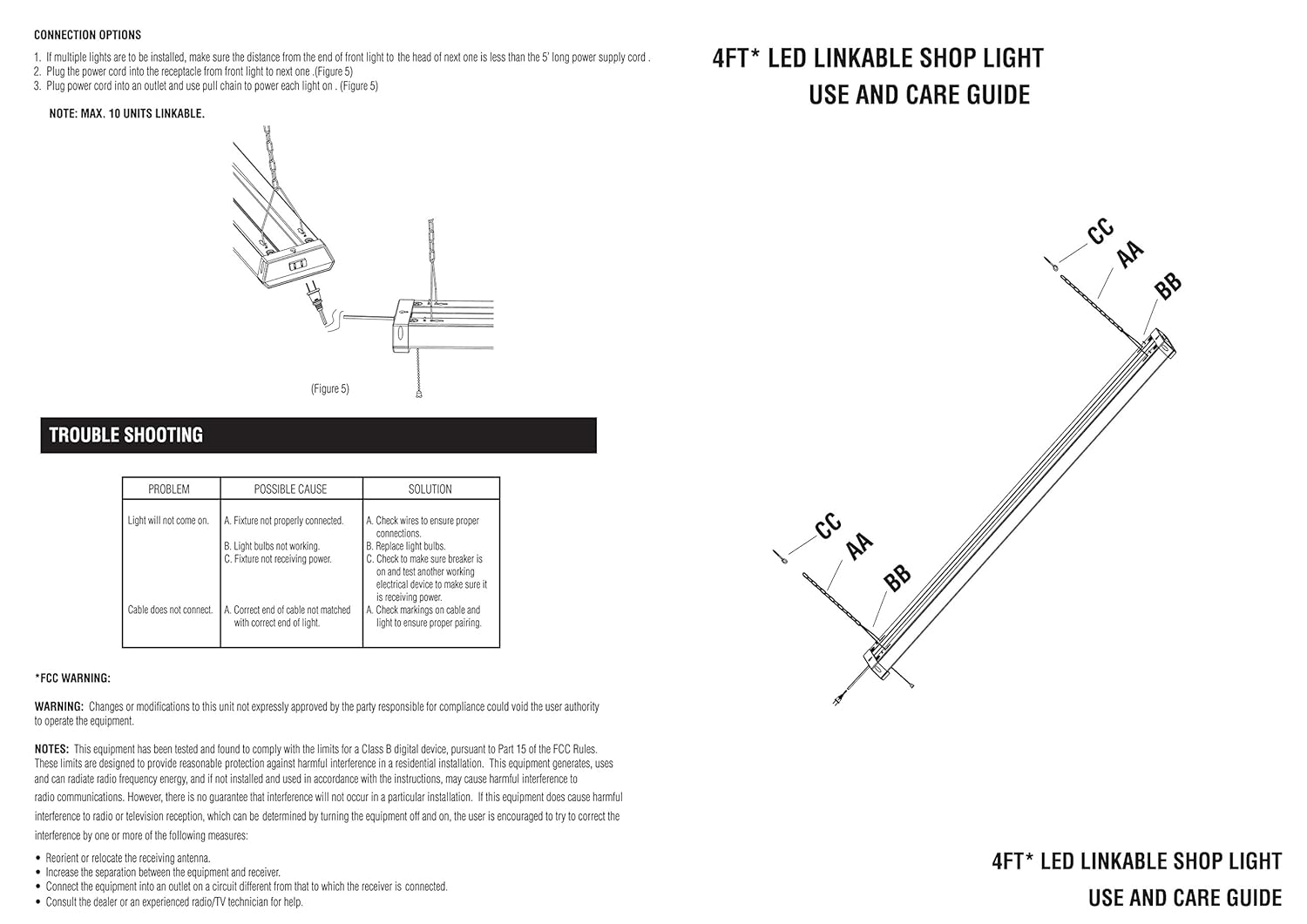 CONNECTION OPTIONS

1. If multiple lights are to be installed, make sure the distance from the end of front light to the head of next one is less than the 5' long power supply cord .
2. Plug the power cord into the receptacle from front light to next one .(Figure 5)
3. Plug power cord into an outlet and use pull chain to power each light on . (Figure 5)

NOTE: MAX. 10 UNITS LINKABLE.

(Figure 5)

TROUBLE SHOOTING

| PROBLEM | POSSIBLE CAUSE | SOLUTION |
|---|---|---|
| Light will not come on. | A. Fixture not properly connected. B. Light bulbs not working. C. Fixture not receiving power. | A. Check wires to ensure proper connections. B. Replace light bulbs. C. Check to make sure breaker is on and test another working electrical device to make sure it is receiving power. |
| Cable does not connect. | A. Correct end of cable not matched with correct end of light. | A. Check markings on cable and light to ensure proper pairing. |

*FCC WARNING:

WARNING: Changes or modifications to this unit not expressly approved by the party responsible for compliance could void the user authority to operate the equipment.

NOTES: This equipment has been tested and found to comply with the limits for a Class B digital device, pursuant to Part 15 of the FCC Rules. These limits are designed to provide reasonable protection against harmful interference in a residential installation. This equipment generates, uses and can radiate radio frequency energy, and if not installed and used in accordance with the instructions, may cause harmful interference to radio communications. However, there is no guarantee that interference will not occur in a particular installation. If this equipment does cause harmful interference to radio or television reception, which can be determined by turning the equipment off and on, the user is encouraged to try to correct the interference by one or more of the following measures:

• Reorient or relocate the receiving antenna.
• Increase the separation between the equipment and receiver.
• Connect the equipment into an outlet on a circuit different from that to which the receiver is connected.
• Consult the dealer or an experienced radio/TV technician for help.

4FT* LED LINKABLE SHOP LIGHT
USE AND CARE GUIDE

CC
AA
BB
CC
AA
BB

4FT* LED LINKABLE SHOP LIGHT
USE AND CARE GUIDE